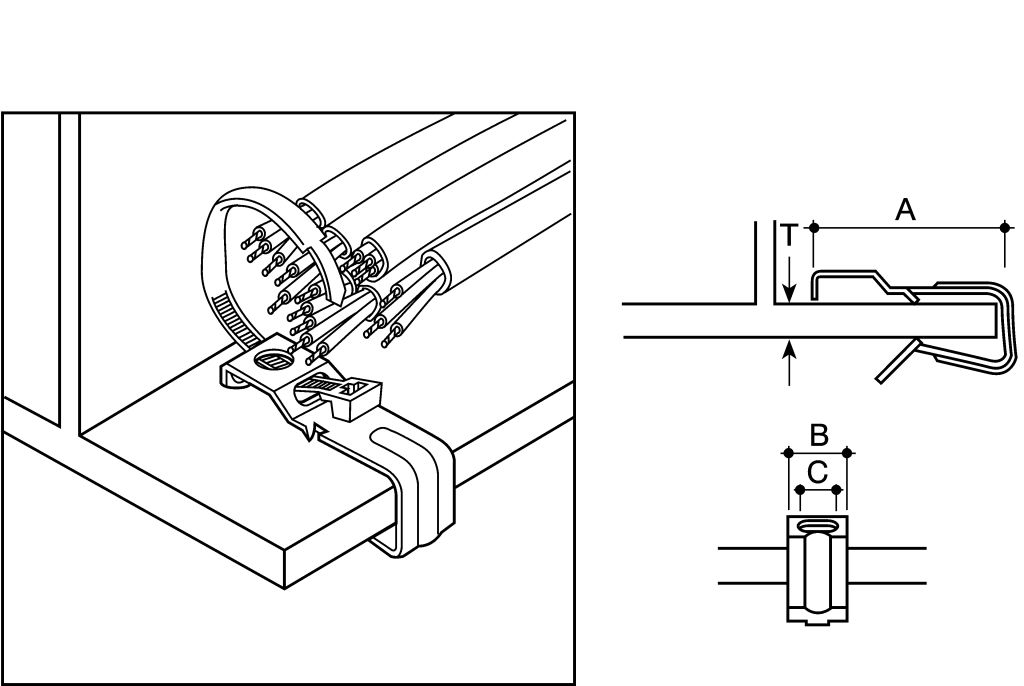 T
A
B
C