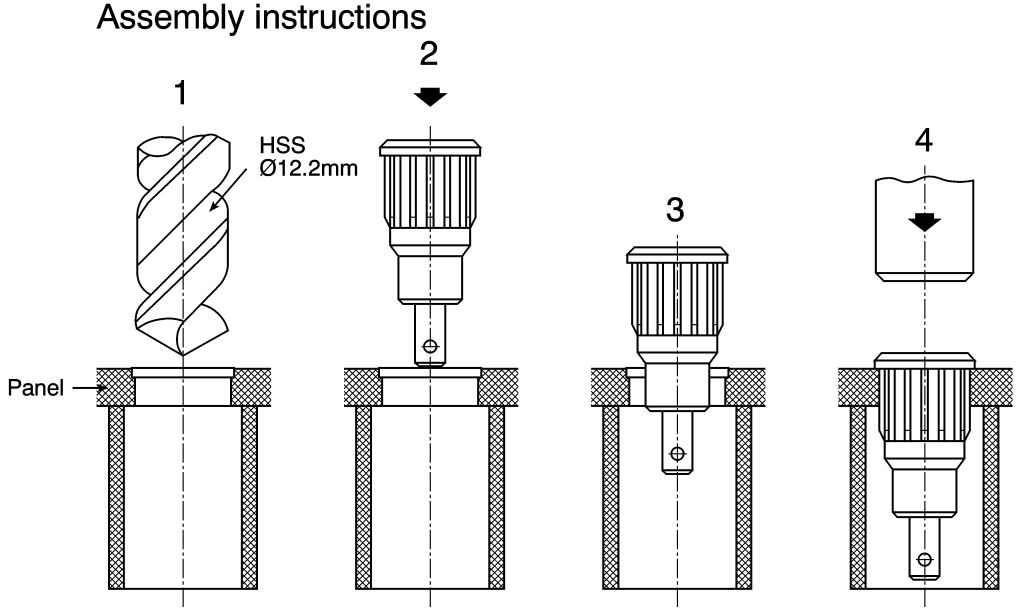 Assembly instructions

1

HSS
Ø12.2mm

Panel

2

3

4