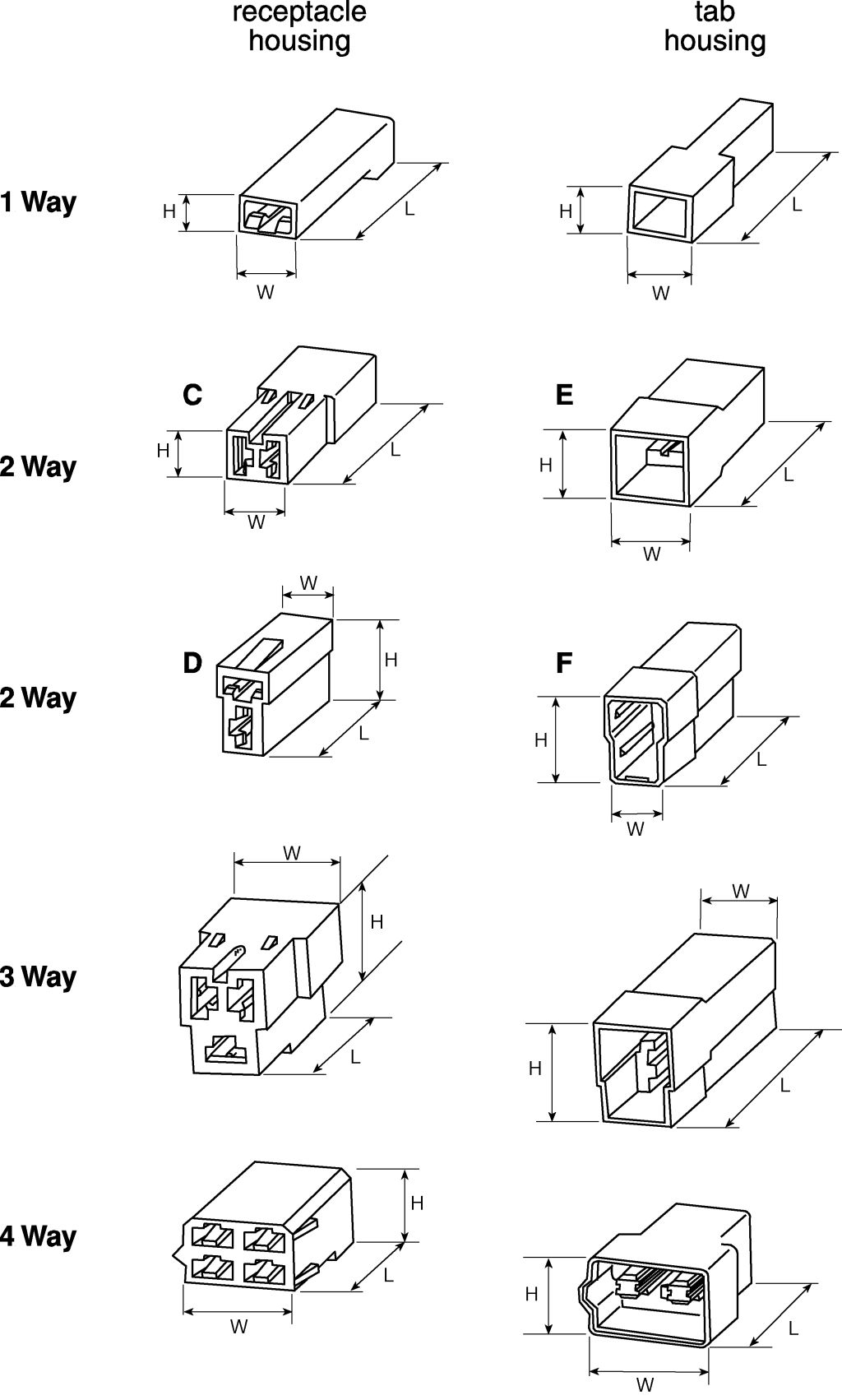 receptacle housing

tab housing

1 Way

H

L

W

H

L

W

2 Way

C

H

L

W

E

H

L

W

2 Way

D

W

H

L

F

H

L

W

3 Way

W

H

L

W

H

L

4 Way

H

L

W

H

L

W