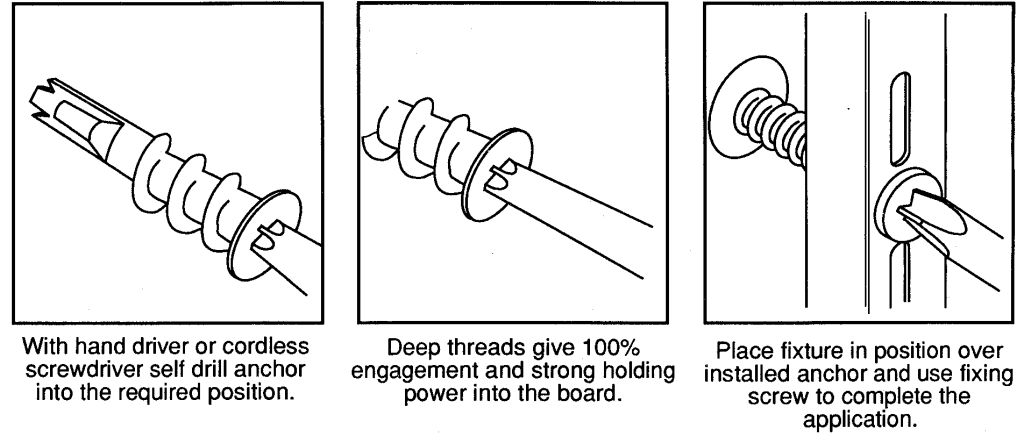 With hand driver or cordless screwdriver self drill anchor into the required position.

Deep threads give 100% engagement and strong holding power into the board.

Place fixture in position over installed anchor and use fixing screw to complete the application.