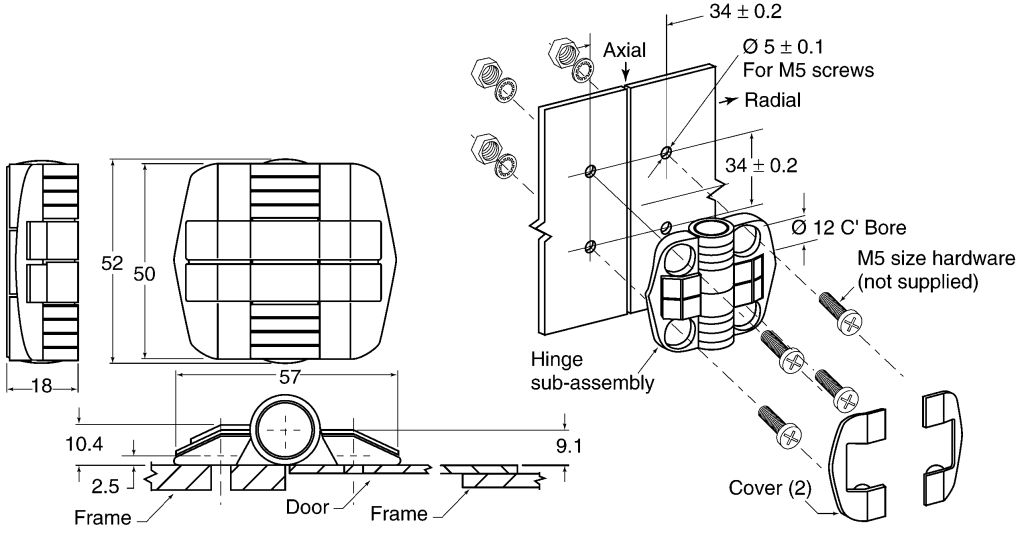 34 ± 0.2
Axial
Ø 5 ± 0.1
For M5 screws
Radial
34 ± 0.2
Ø 12 C' Bore
M5 size hardware
(not supplied)
Hinge
sub-assembly
Cover (2)
52
50
18
57
10.4
9.1
2.5
Frame
Door
Frame