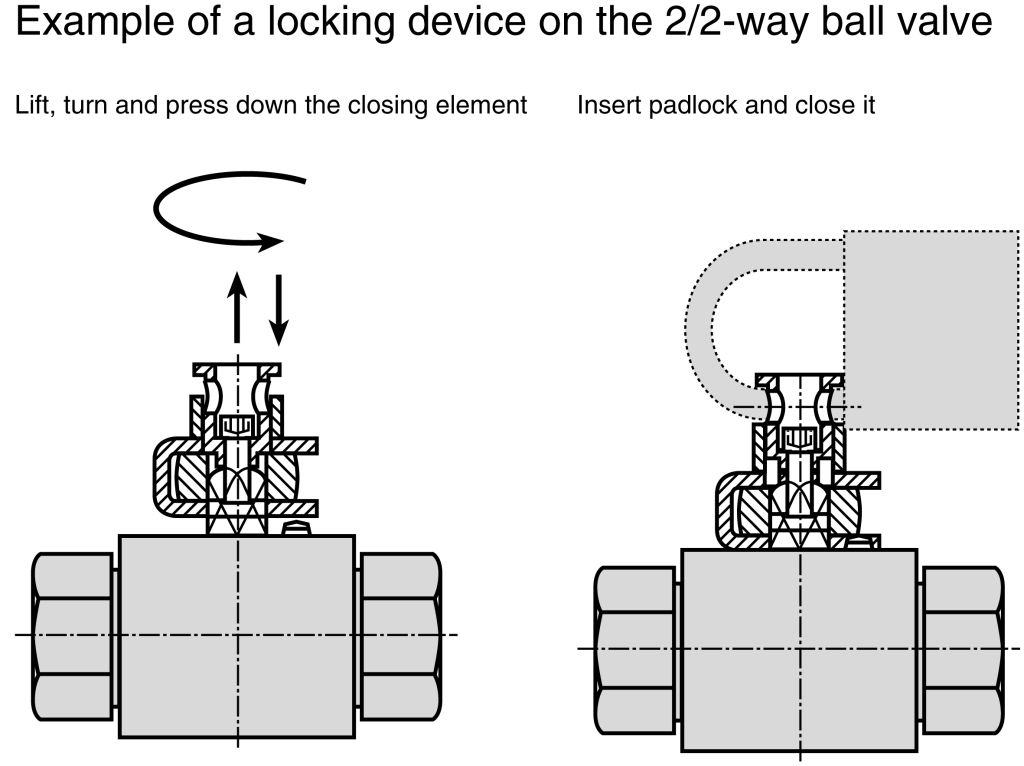 Example of a locking device on the 2/2-way ball valve

Lift, turn and press down the closing element

Insert padlock and close it