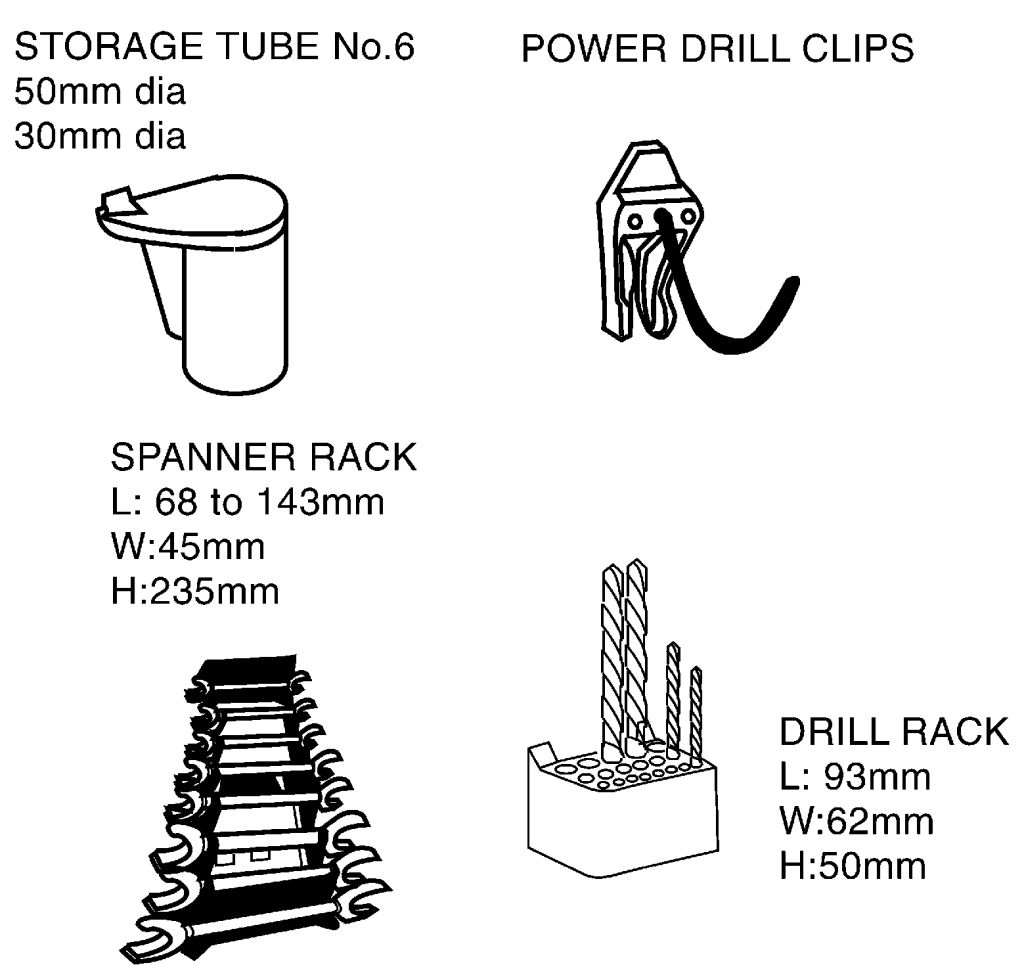 STORAGE TUBE No.6
50mm dia
30mm dia

POWER DRILL CLIPS

SPANNER RACK
L: 68 to 143mm
W:45mm
H:235mm

DRILL RACK
L: 93mm
W:62mm
H:50mm