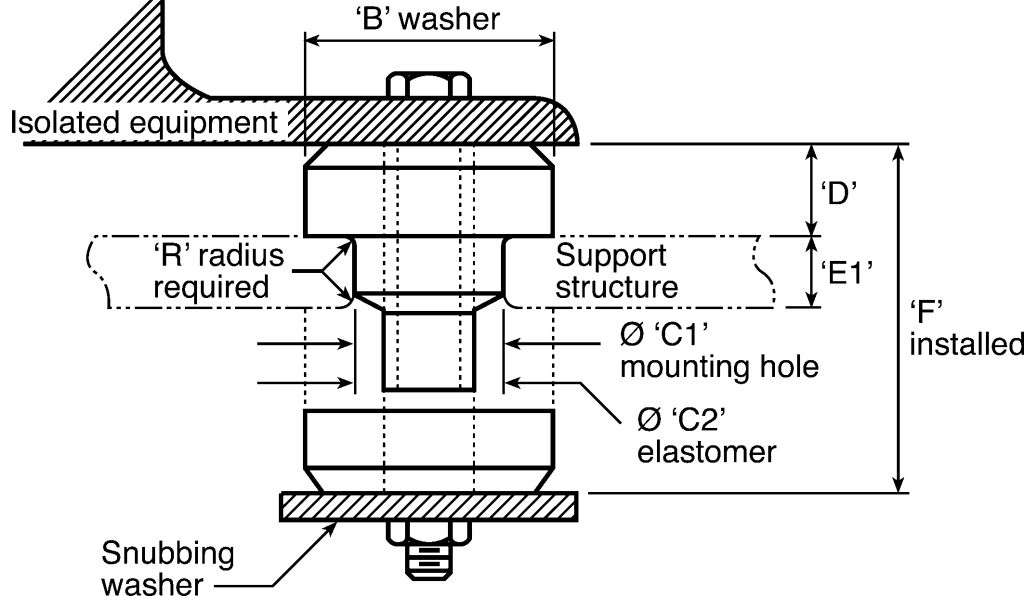 'B' washer

Isolated equipment

'D'

'R' radius required

Support structure

'E1'

'F' installed

Ø 'C1' mounting hole

Ø 'C2' elastomer

Snubbing washer