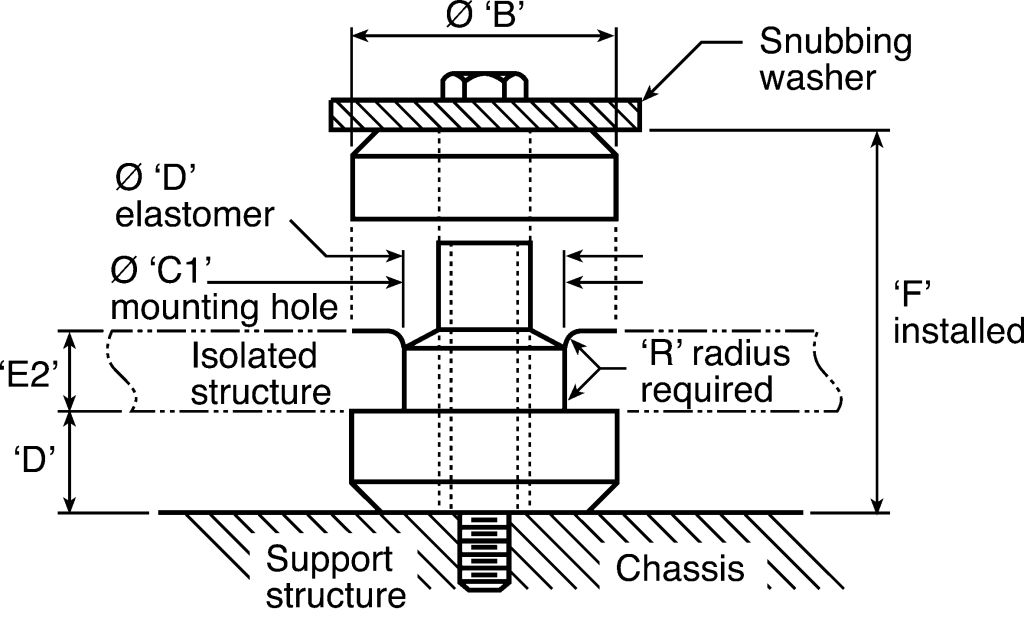 Ø 'B'

Snubbing washer

Ø 'D' elastomer

Ø 'C1' mounting hole

'F' installed

'E2'

Isolated structure

'R' radius required

'D'

Support structure

Chassis