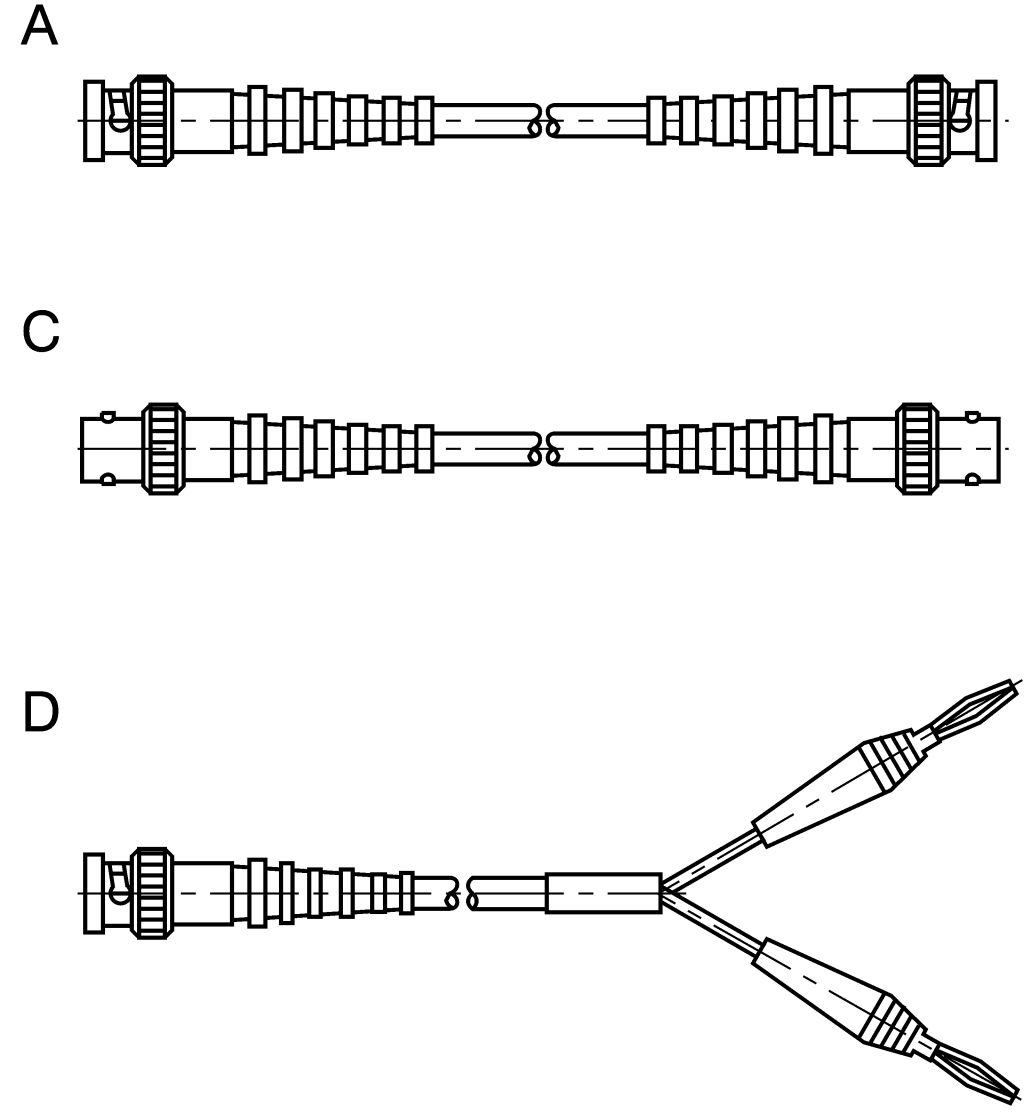 A

C

D