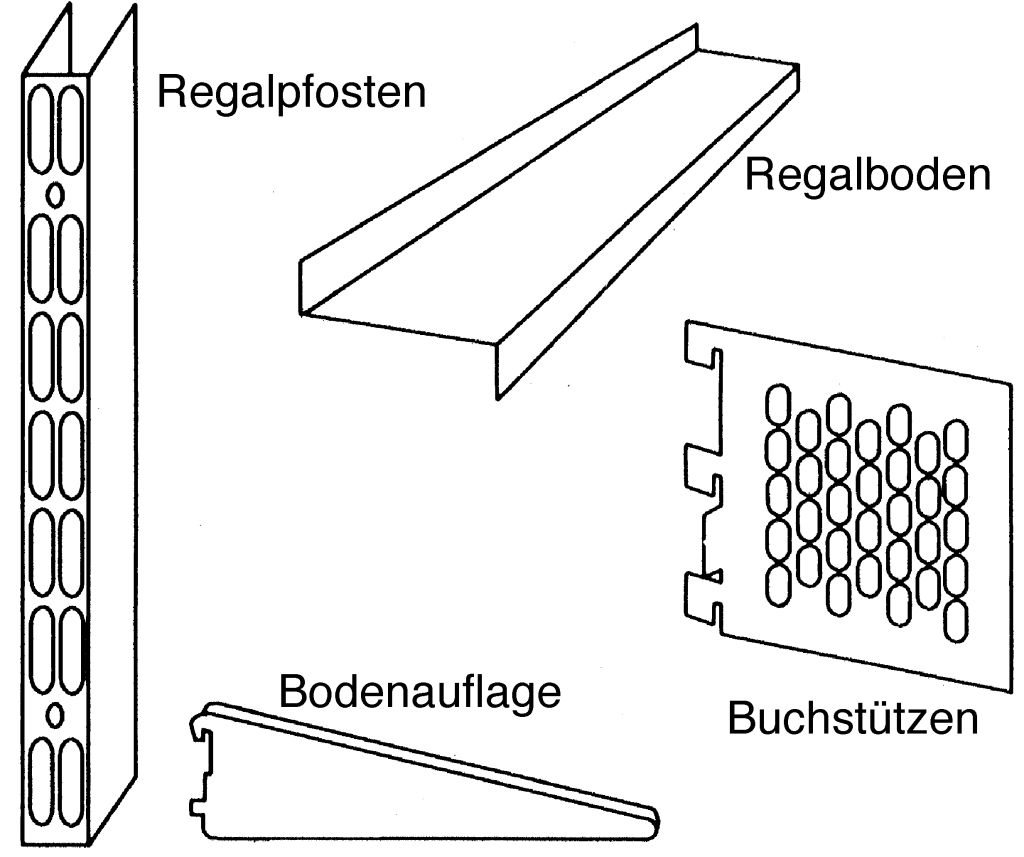 Regalpfosten

Regalboden

Bodenauflage

Buchstützen