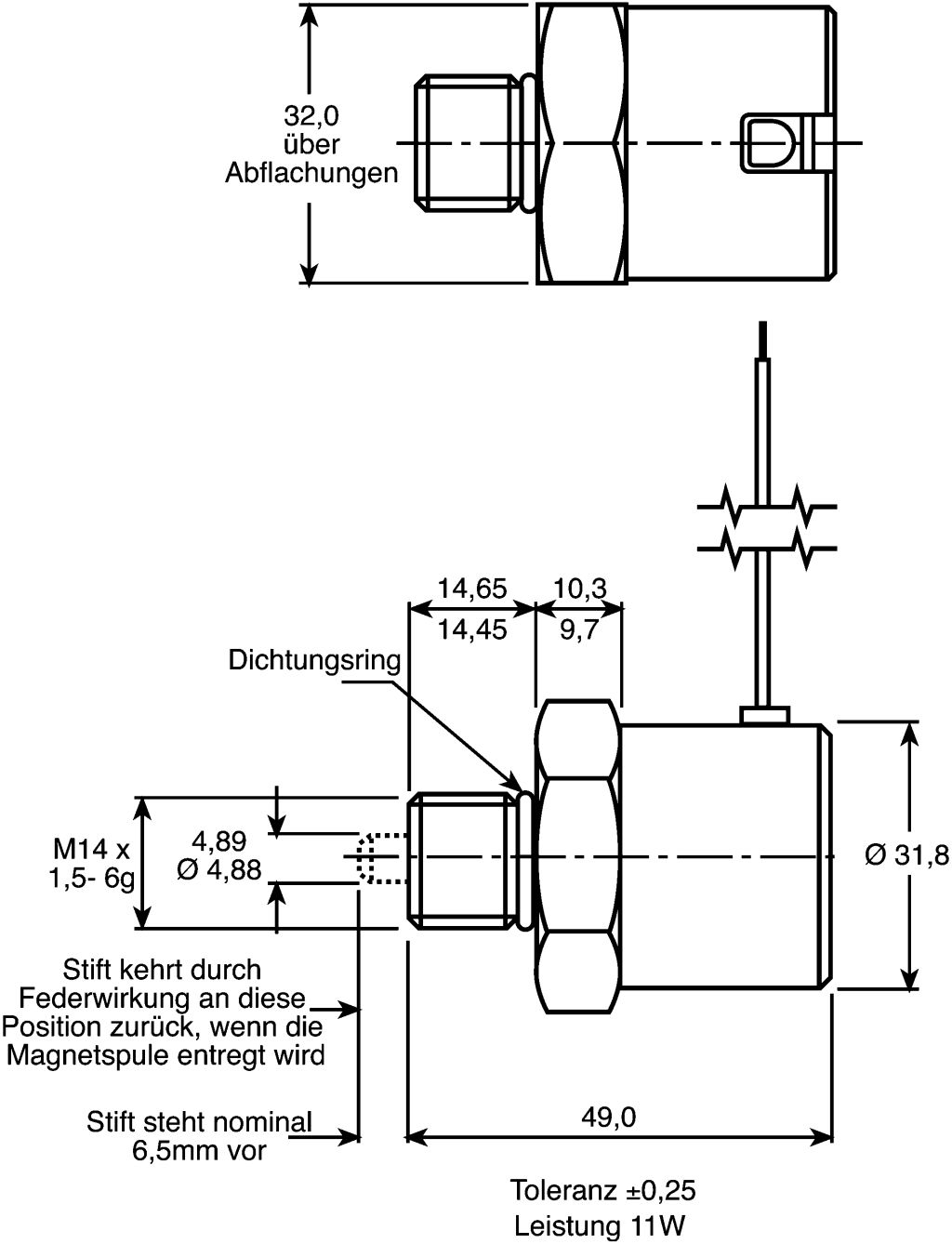 32,0
über
Abflachungen

14,65
14,45

10,3
9,7

Dichtungsring

M14 x
1,5- 6g

4,89
Ø 4,88

Ø 31,8

Stift kehrt durch
Federwirkung an diese
Position zurück, wenn die
Magnetspule entregt wird

Stift steht nominal
6,5mm vor

49,0

Toleranz ±0,25
Leistung 11W