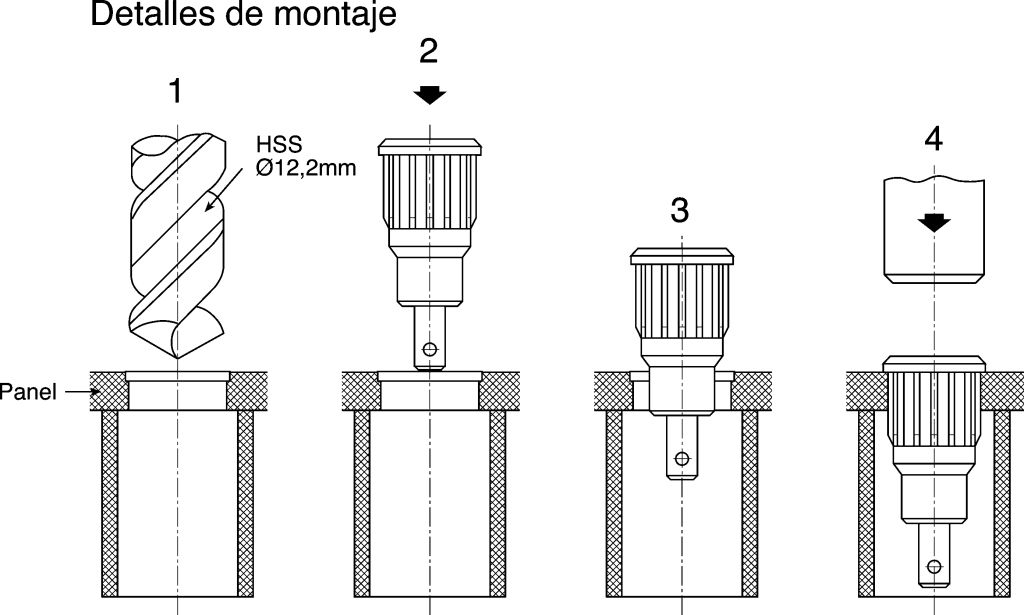 Detalles de montaje

1

HSS
Ø12,2mm

Panel

2

3

4