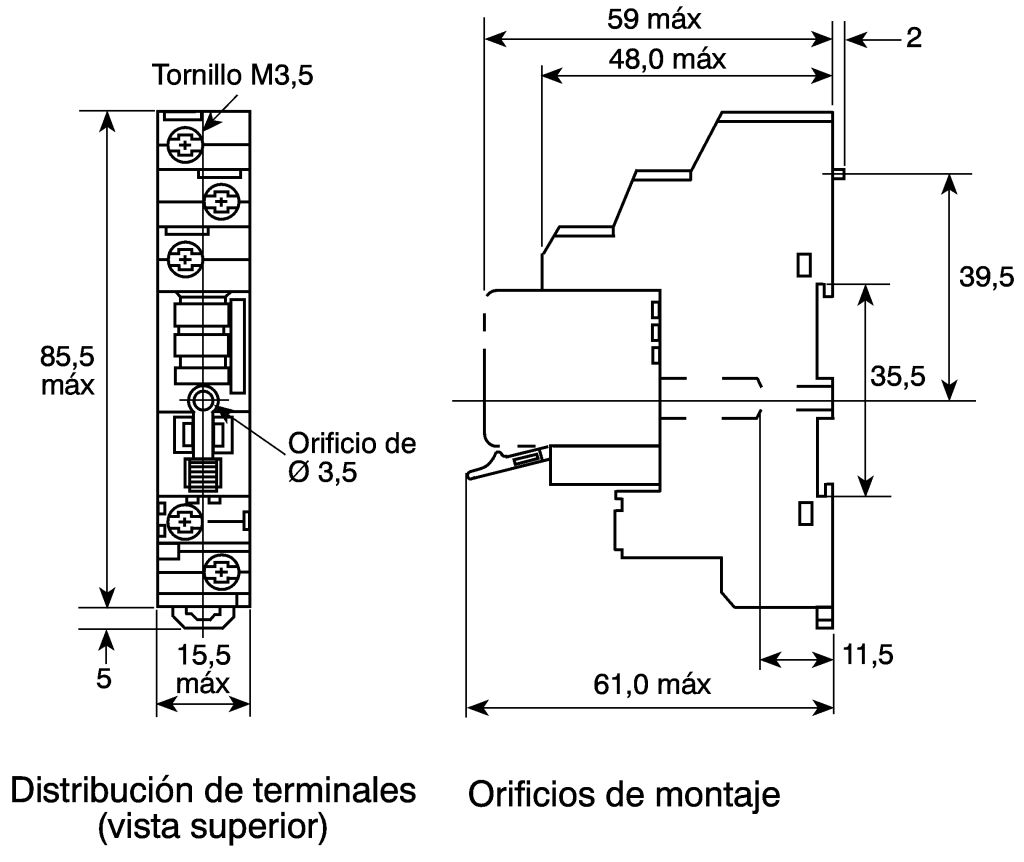 Tornillo M3,5

85,5
máx

Orificio de
Ø 3,5

5

15,5
máx

59 máx

48,0 máx

2

39,5

35,5

11,5

61,0 máx

Distribución de terminales
(vista superior)

Orificios de montaje