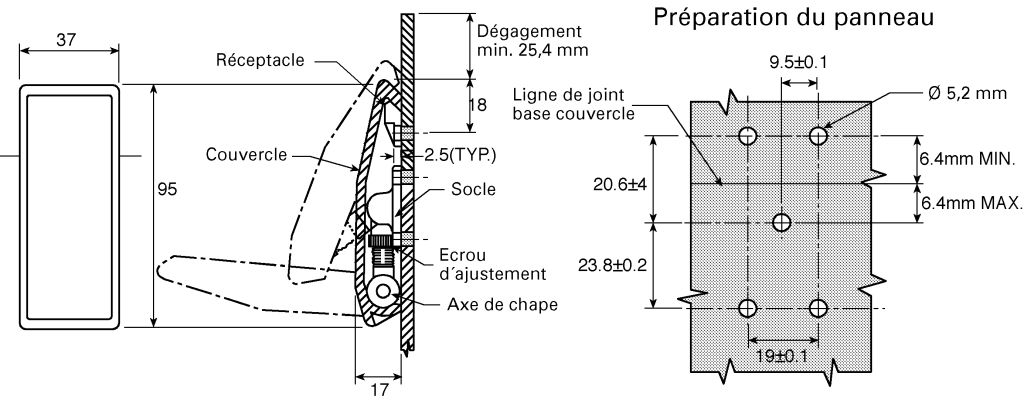 37

95

Réceptacle

Couvercle

Dégagement min. 25,4 mm

18

2.5(TYP.)

Socle

Ecrou d´ajustement

Axe de chape

17

Préparation du panneau

9.5±0.1

Ligne de joint base couvercle

Ø 5,2 mm

6.4mm MIN.

6.4mm MAX.

20.6±4

23.8±0.2

19±0.1