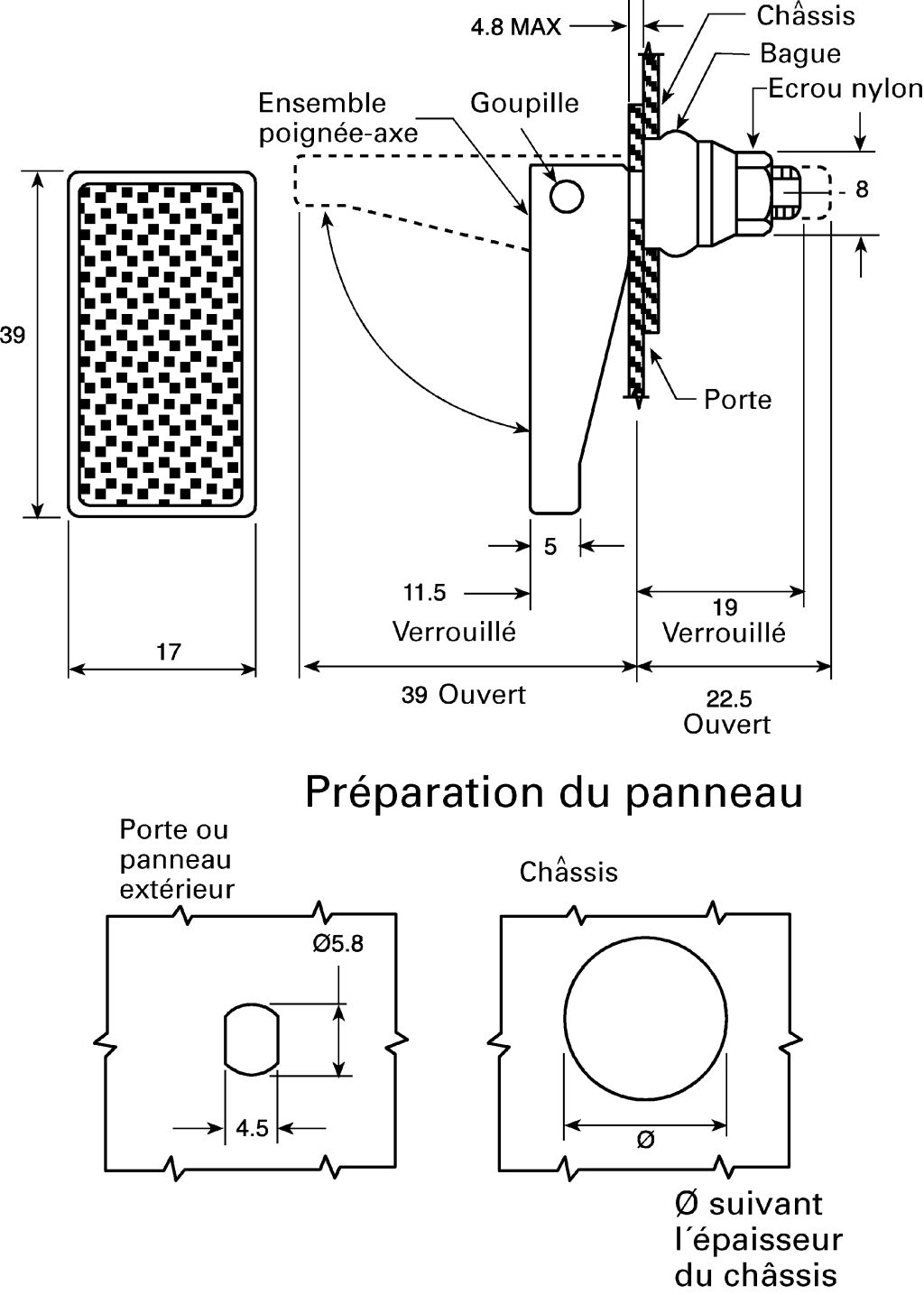 4.8 MAX
Châssis
Bague
Ecrou nylon
Ensemble poignée-axe
Goupille
8
39
Porte
5
11.5
Verrouillé
19
Verrouillé
17
39 Ouvert
22.5
Ouvert

Préparation du panneau

Porte ou panneau extérieur
Châssis
Ø5.8
4.5
Ø
Ø suivant l´épaisseur du châssis