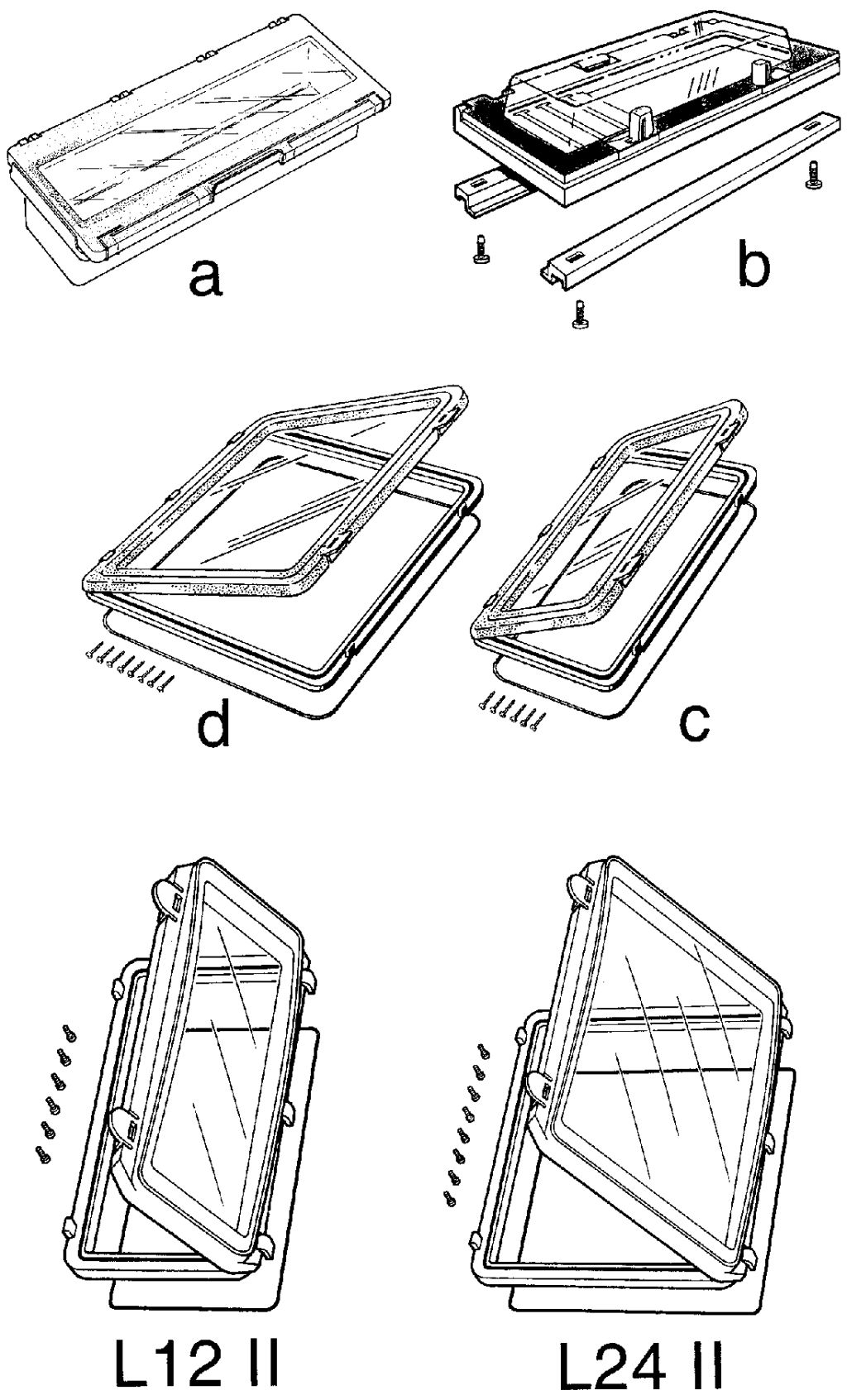 a

b

d

c

L12 II

L24 II