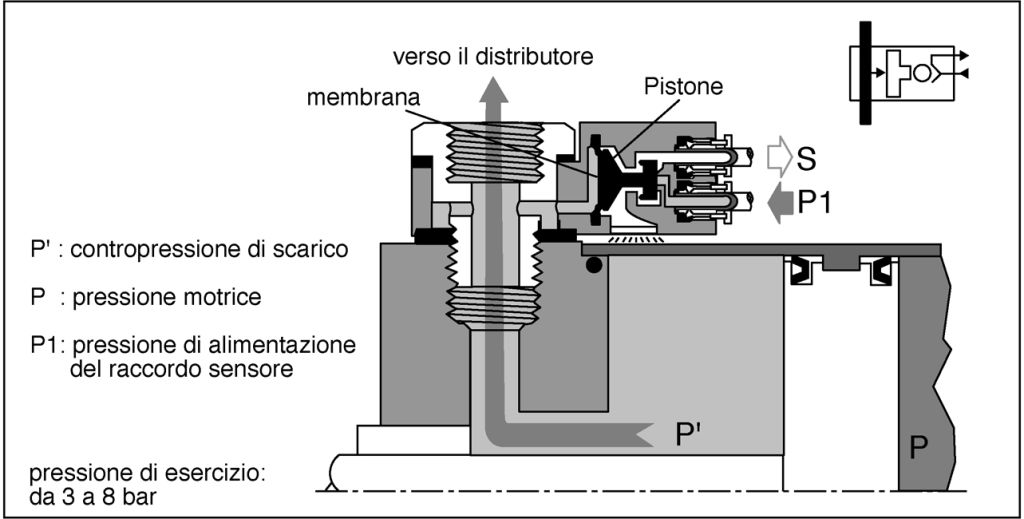 verso il distributore

membrana

Pistone

S

P1

P' : contropressione di scarico

P : pressione motrice

P1: pressione di alimentazione del raccordo sensore

P'

P

pressione di esercizio: da 3 a 8 bar