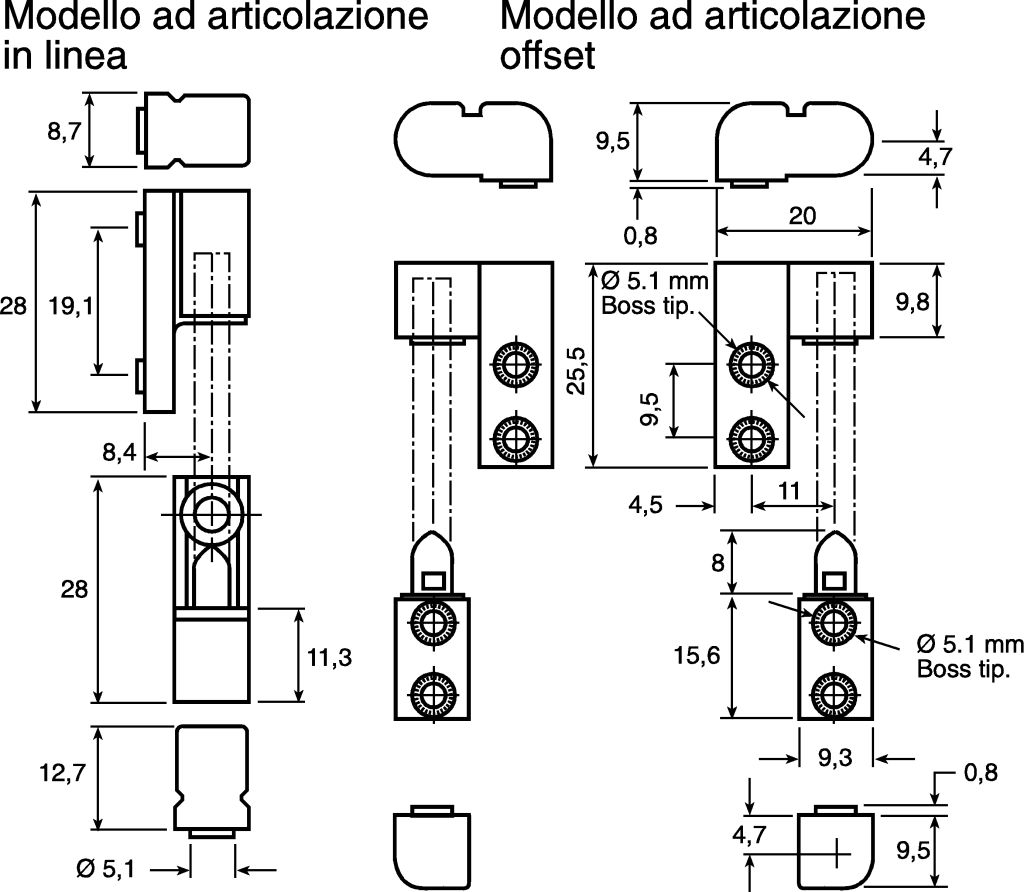 Modello ad articolazione in linea

8,7

28

19,1

8,4

28

11,3

12,7

Ø 5,1

Modello ad articolazione offset

9,5

4,7

0,8

20

Ø 5.1 mm
Boss tip.

9,8

25,5

9,5

4,5

11

8

15,6

Ø 5.1 mm
Boss tip.

9,3

0,8

4,7

9,5