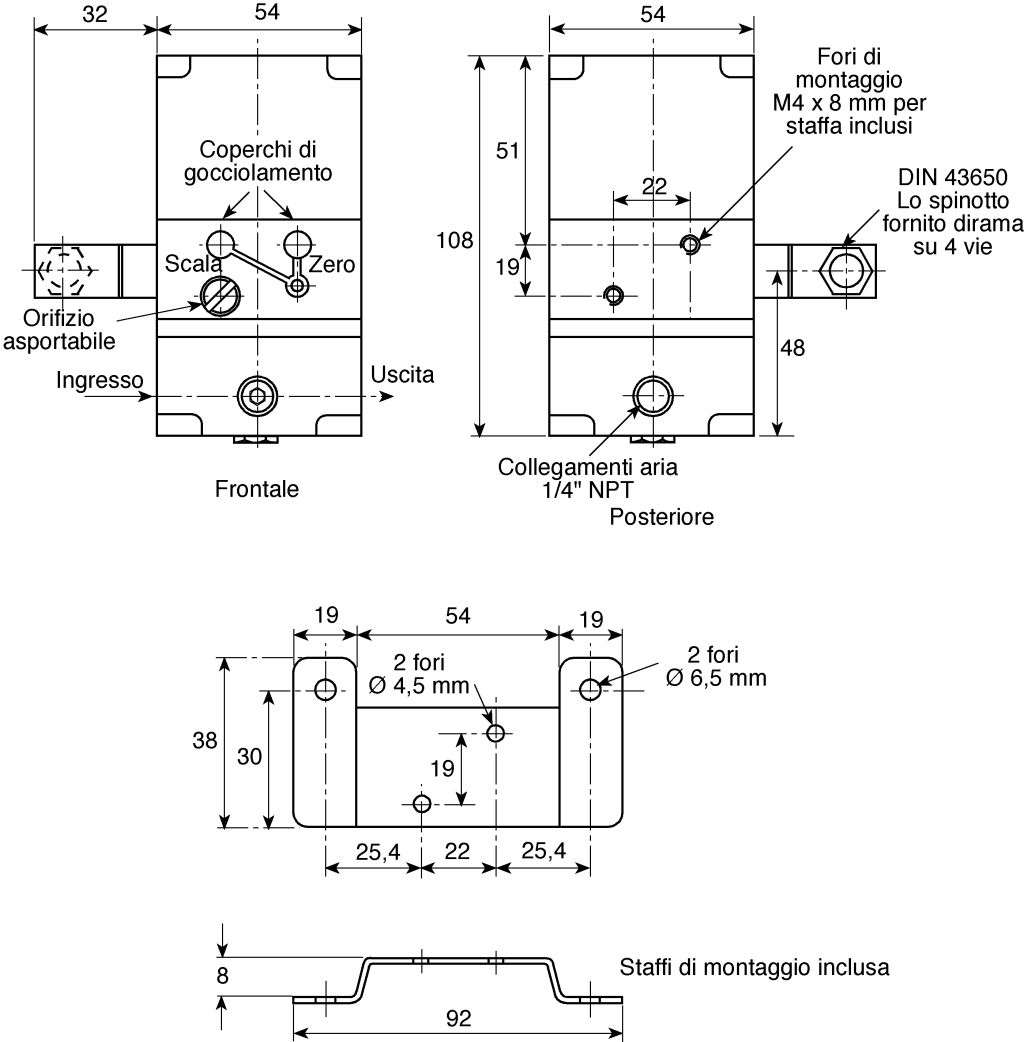 32
54
Coperchi di gocciolamento
Scala
Zero
Orifizio asportabile
Ingresso
Uscita
Frontale

54
Fori di montaggio M4 x 8 mm per staffa inclusi
51
22
108
19
DIN 43650 Lo spinotto fornito dirama su 4 vie
48
Collegamenti aria 1/4" NPT
Posteriore

19
54
19
2 fori Ø 4,5 mm
2 fori Ø 6,5 mm
38
30
19
25,4
22
25,4

8
92
Staffi di montaggio inclusa