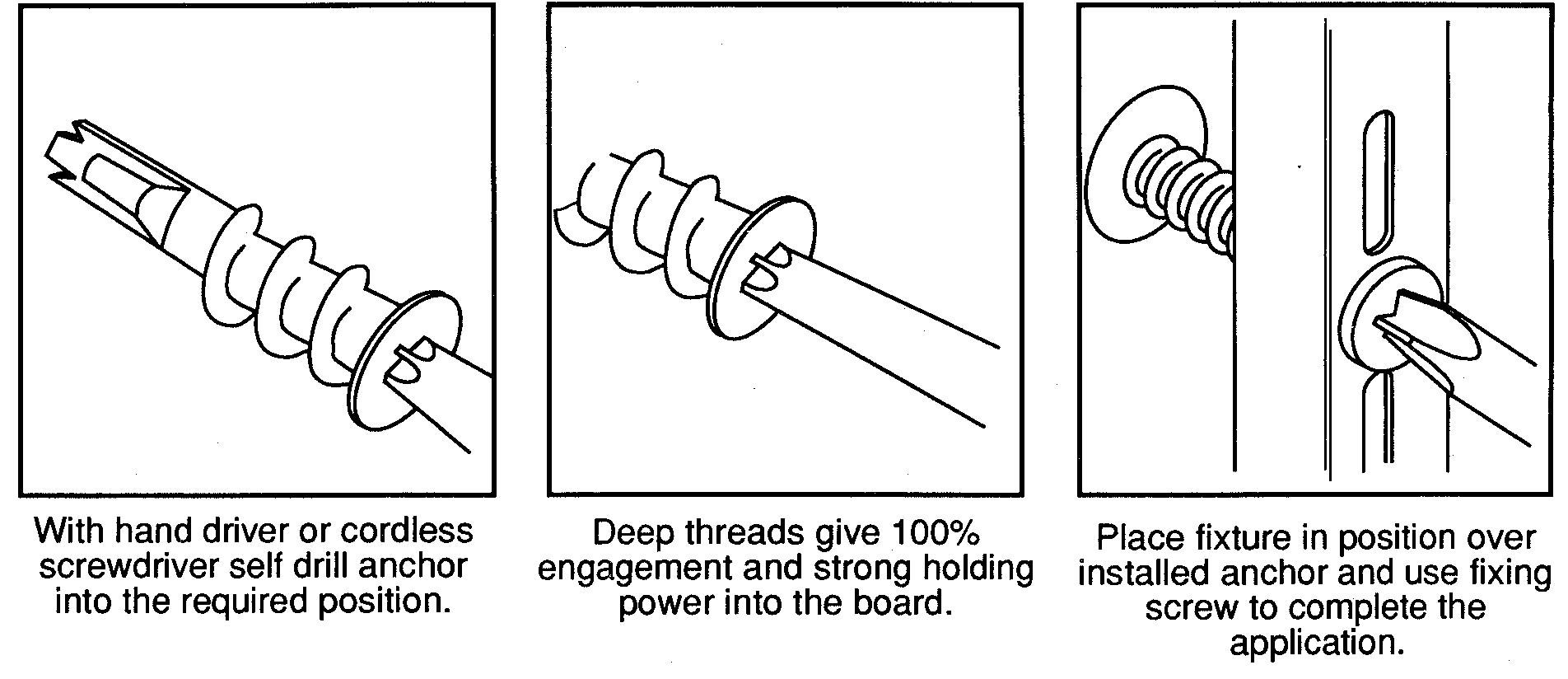 With hand driver or cordless screwdriver self drill anchor into the required position.

Deep threads give 100% engagement and strong holding power into the board.

Place fixture in position over installed anchor and use fixing screw to complete the application.