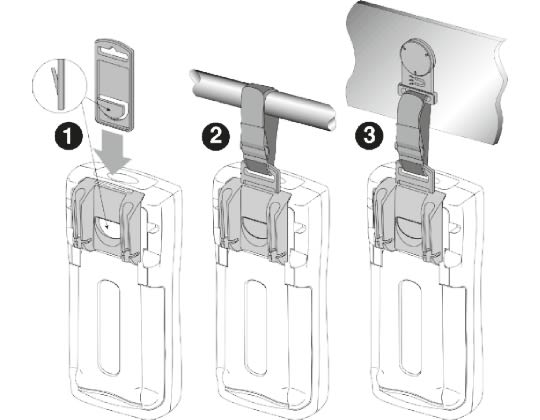 1
2
3