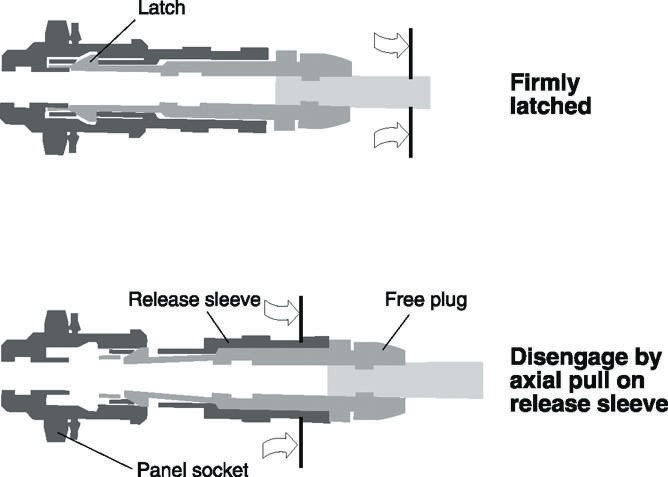 Latch

Firmly latched

Release sleeve

Free plug

Disengage by axial pull on release sleeve

Panel socket