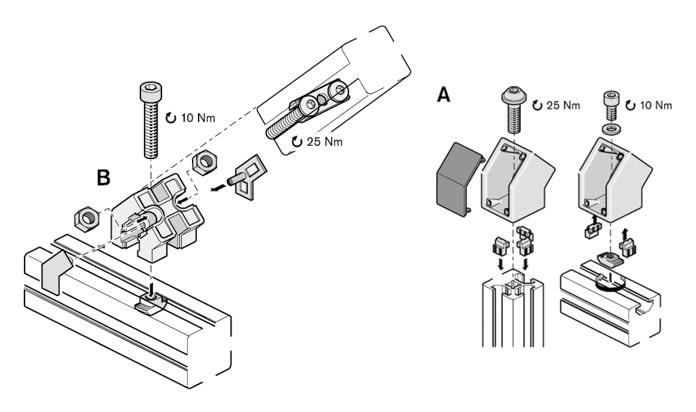 10 Nm

25 Nm

B

A

25 Nm

10 Nm