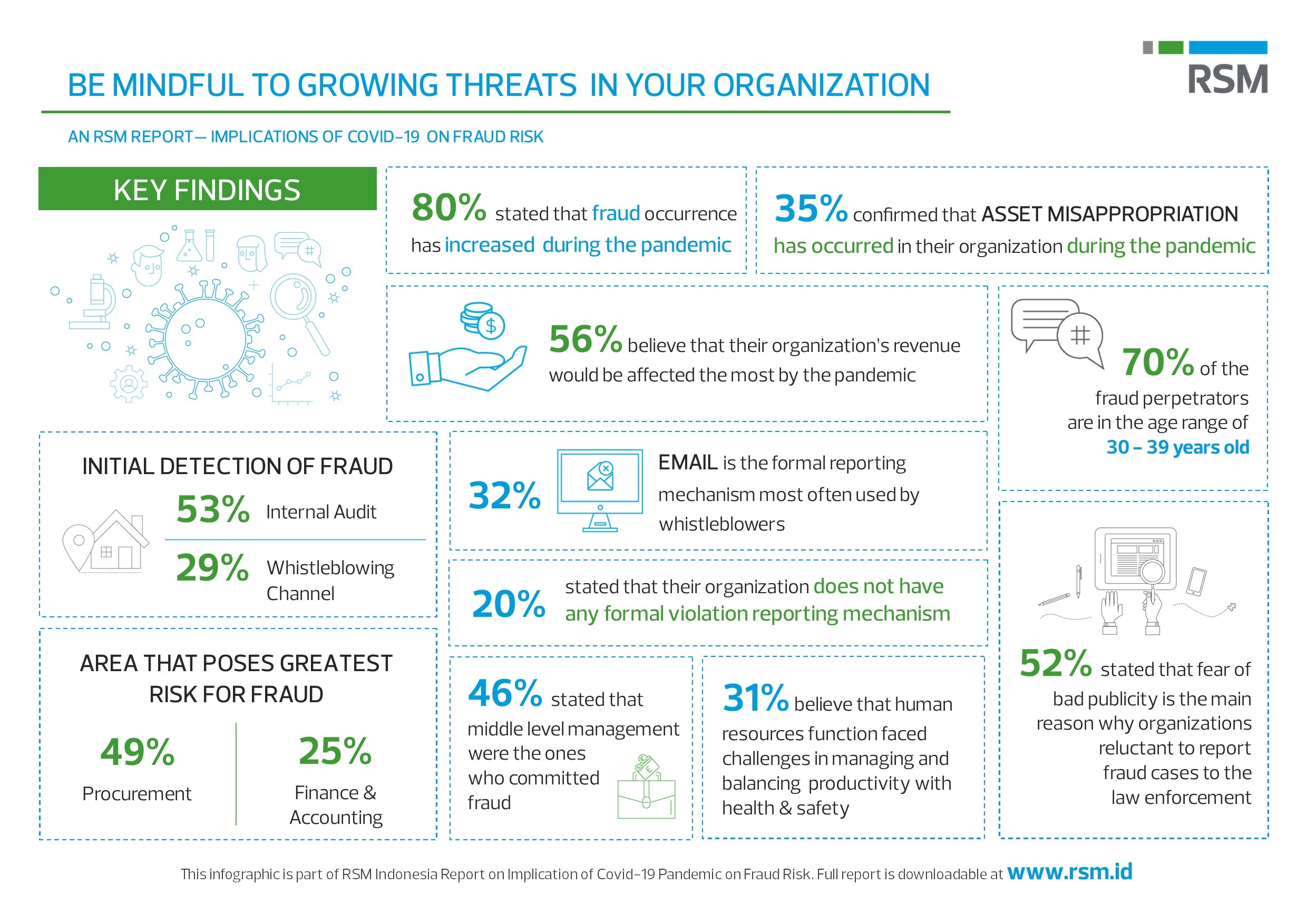 BE MINDFUL TO GROWING THREATS IN YOUR ORGANIZATION

RSM

AN RSM REPORT— IMPLICATIONS OF COVID-19 ON FRAUD RISK

KEY FINDINGS

80% stated that fraud occurrence has increased during the pandemic

35% confirmed that ASSET MISAPPROPRIATION has occurred in their organization during the pandemic

56% believe that their organization's revenue would be affected the most by the pandemic

70% of the fraud perpetrators are in the age range of 30 – 39 years old

INITIAL DETECTION OF FRAUD

53% Internal Audit

29% Whistleblowing Channel

32% EMAIL is the formal reporting mechanism most often used by whistleblowers

20% stated that their organization does not have any formal violation reporting mechanism

AREA THAT POSES GREATEST RISK FOR FRAUD

49% Procurement

25% Finance & Accounting

46% stated that middle level management were the ones who committed fraud

31% believe that human resources function faced challenges in managing and balancing productivity with health & safety

52% stated that fear of bad publicity is the main reason why organizations reluctant to report fraud cases to the law enforcement

This infographic is part of RSM Indonesia Report on Implication of Covid-19 Pandemic on Fraud Risk. Full report is downloadable at www.rsm.id