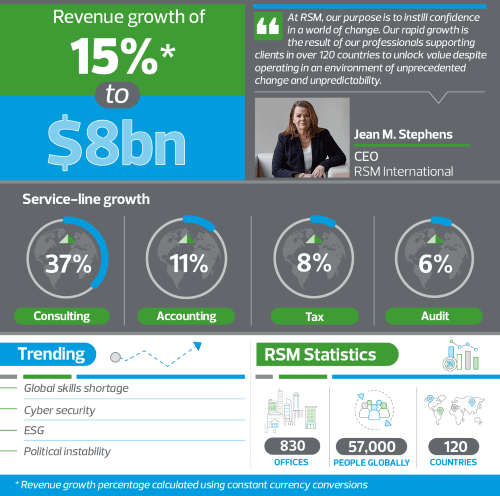 Revenue growth of
15%*
to
$8bn

At RSM, our purpose is to instill confidence in a world of change. Our rapid growth is the result of our professionals supporting clients in over 120 countries to unlock value despite operating in an environment of unprecedented change and unpredictability.

Jean M. Stephens
CEO
RSM International

Service-line growth

37%
Consulting

11%
Accounting

8%
Tax

6%
Audit

Trending

Global skills shortage
Cyber security
ESG
Political instability

RSM Statistics

830
OFFICES

57,000
PEOPLE GLOBALLY

120
COUNTRIES

* Revenue growth percentage calculated using constant currency conversions