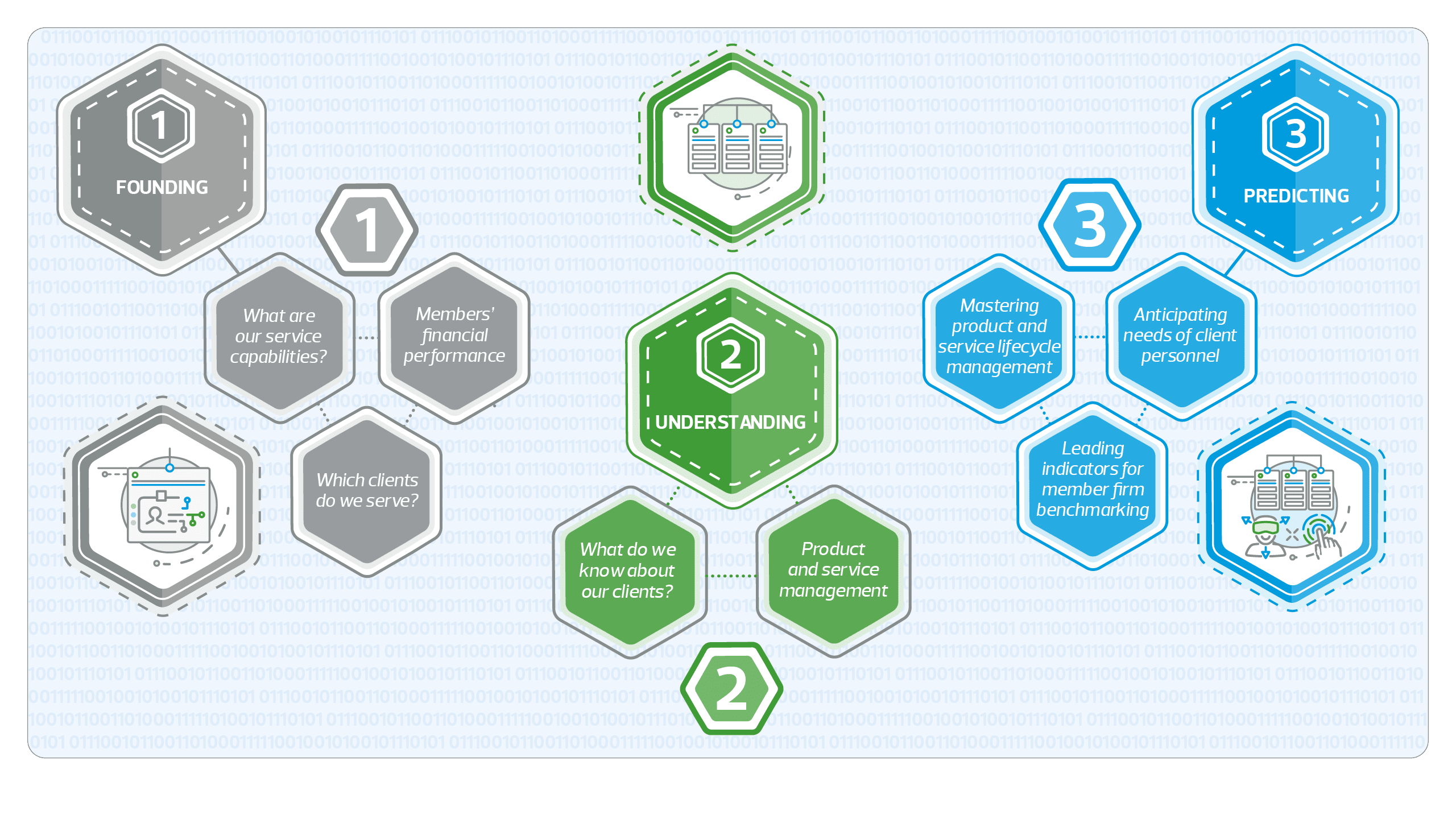 1
FOUNDING

1

What are our service capabilities?

Members' financial performance

Which clients do we serve?

2
UNDERSTANDING

What do we know about our clients?

Product and service management

2

3
PREDICTING

3

Mastering product and service lifecycle management

Anticipating needs of client personnel

Leading indicators for member firm benchmarking