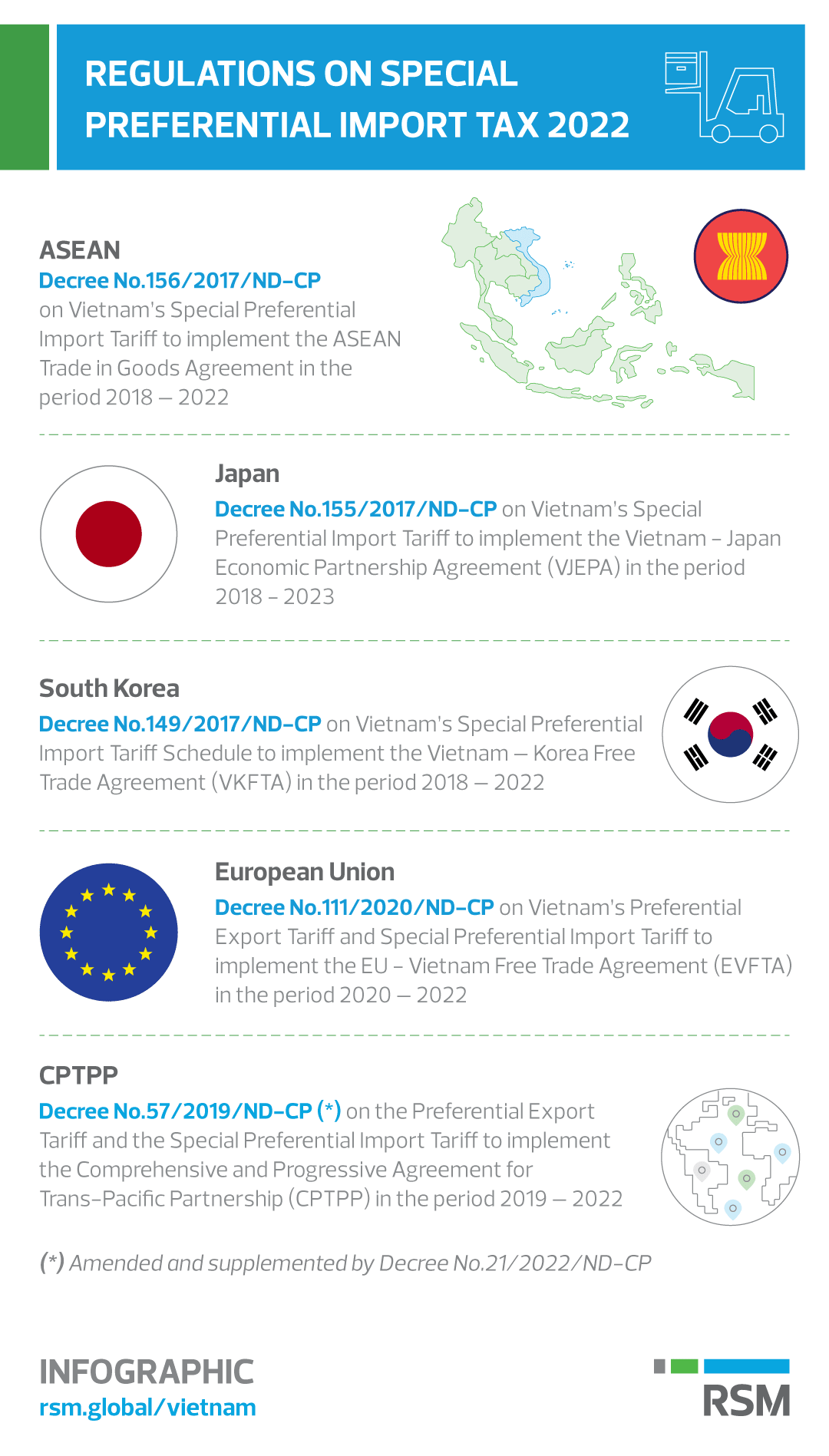 REGULATIONS ON SPECIAL PREFERENTIAL IMPORT TAX 2022

ASEAN
Decree No.156/2017/ND-CP on Vietnam's Special Preferential Import Tariff to implement the ASEAN Trade in Goods Agreement in the period 2018 – 2022

Japan
Decree No.155/2017/ND-CP on Vietnam's Special Preferential Import Tariff to implement the Vietnam - Japan Economic Partnership Agreement (VJEPA) in the period 2018 - 2023

South Korea
Decree No.149/2017/ND-CP on Vietnam's Special Preferential Import Tariff Schedule to implement the Vietnam – Korea Free Trade Agreement (VKFTA) in the period 2018 – 2022

European Union
Decree No.111/2020/ND-CP on Vietnam's Preferential Export Tariff and Special Preferential Import Tariff to implement the EU - Vietnam Free Trade Agreement (EVFTA) in the period 2020 – 2022

CPTPP
Decree No.57/2019/ND-CP (*) on the Preferential Export Tariff and the Special Preferential Import Tariff to implement the Comprehensive and Progressive Agreement for Trans-Pacific Partnership (CPTPP) in the period 2019 – 2022

(*) Amended and supplemented by Decree No.21/2022/ND-CP

INFOGRAPHIC
rsm.global/vietnam

RSM