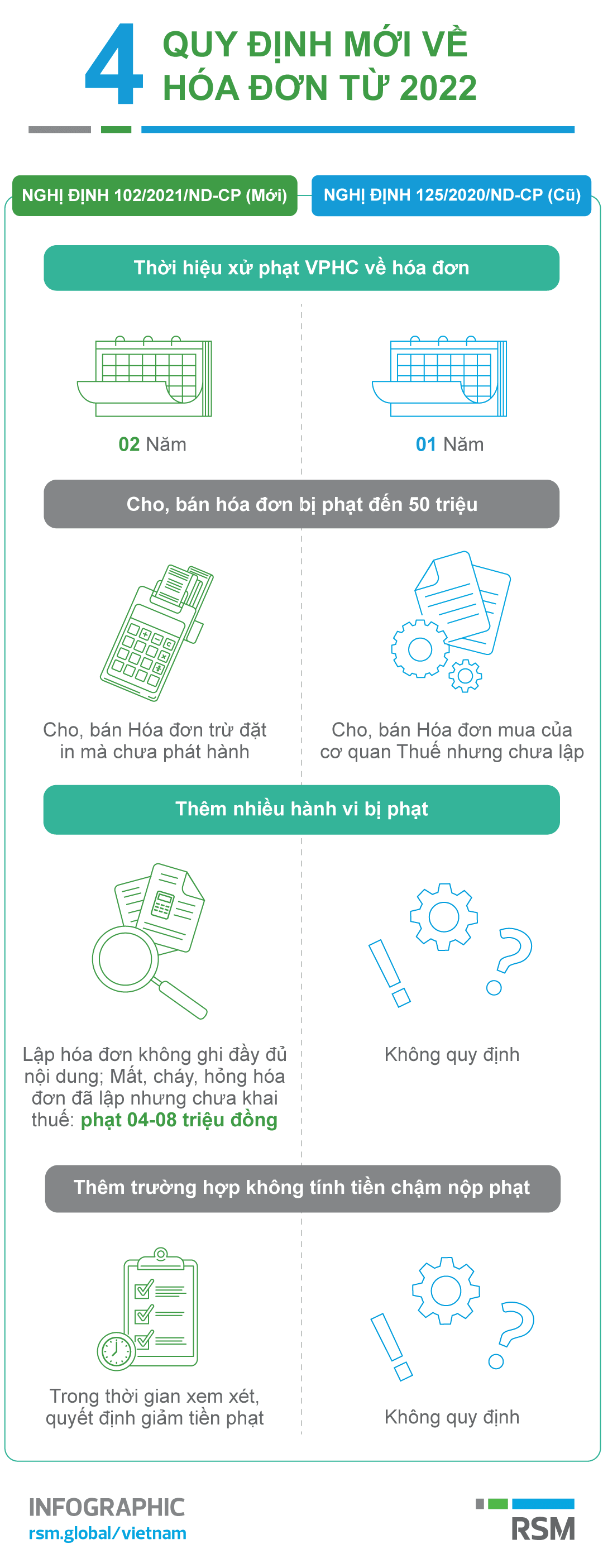 4 QUY ĐỊNH MỚI VỀ HÓA ĐƠN TỪ 2022

NGHỊ ĐỊNH 102/2021/ND-CP (Mới)

NGHỊ ĐỊNH 125/2020/ND-CP (Cũ)

Thời hiệu xử phạt VPHC về hóa đơn

02 Năm

01 Năm

Cho, bán hóa đơn bị phạt đến 50 triệu

Cho, bán Hóa đơn trừ đặt in mà chưa phát hành

Cho, bán Hóa đơn mua của cơ quan Thuế nhưng chưa lập

Thêm nhiều hành vi bị phạt

Lập hóa đơn không ghi đầy đủ nội dung; Mất, cháy, hỏng hóa đơn đã lập nhưng chưa khai thuế: phạt 04-08 triệu đồng

Không quy định

Thêm trường hợp không tính tiền chậm nộp phạt

Trong thời gian xem xét, quyết định giảm tiền phạt

Không quy định

INFOGRAPHIC
rsm.global/vietnam

RSM