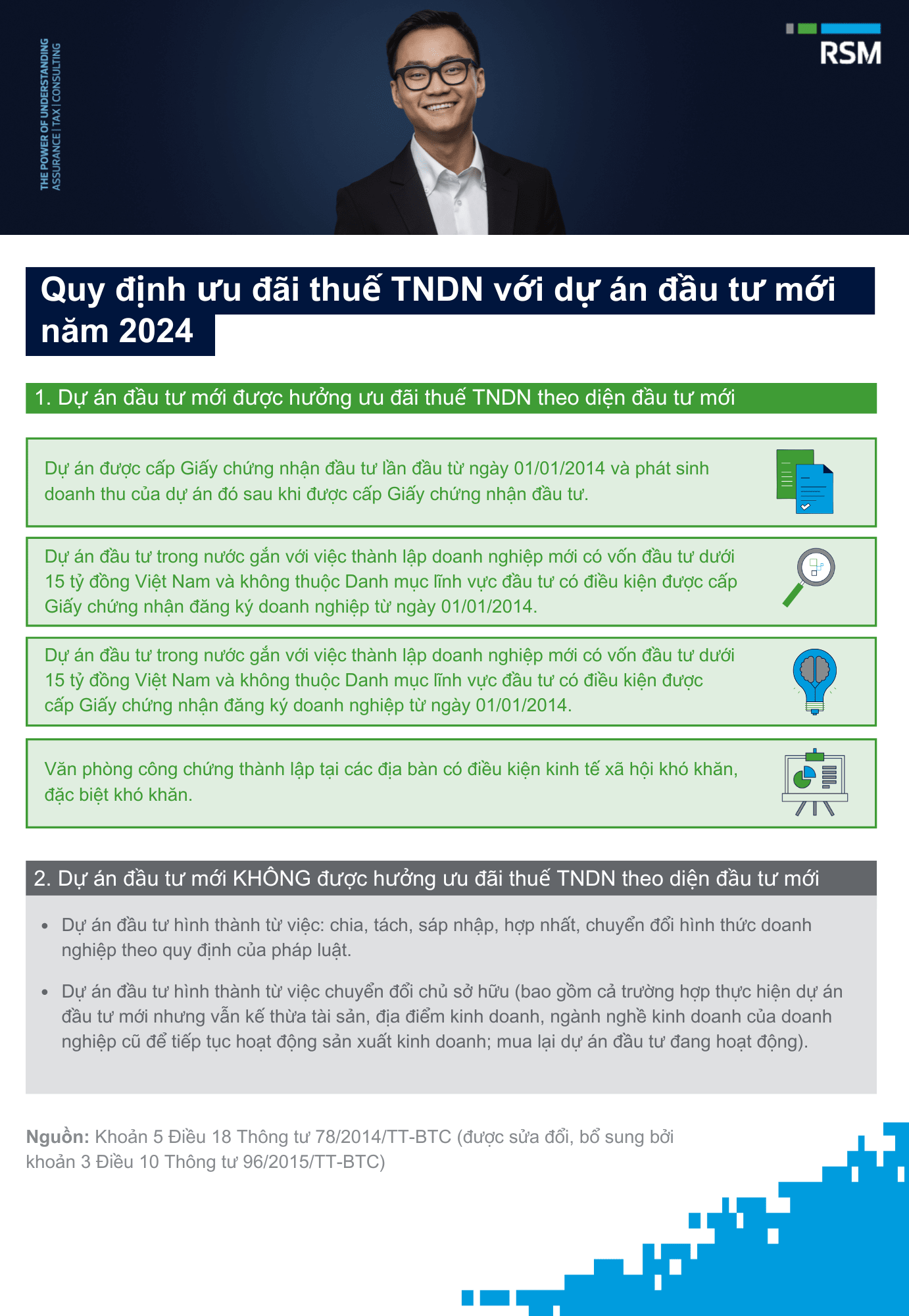 THE POWER OF UNDERSTANDING
ASSURANCE | TAX | CONSULTING

RSM

Quy định ưu đãi thuế TNDN với dự án đầu tư mới năm 2024

1. Dự án đầu tư mới được hưởng ưu đãi thuế TNDN theo diện đầu tư mới

Dự án được cấp Giấy chứng nhận đầu tư lần đầu từ ngày 01/01/2014 và phát sinh doanh thu của dự án đó sau khi được cấp Giấy chứng nhận đầu tư.

Dự án đầu tư trong nước gắn với việc thành lập doanh nghiệp mới có vốn đầu tư dưới 15 tỷ đồng Việt Nam và không thuộc Danh mục lĩnh vực đầu tư có điều kiện được cấp Giấy chứng nhận đăng ký doanh nghiệp từ ngày 01/01/2014.

Dự án đầu tư trong nước gắn với việc thành lập doanh nghiệp mới có vốn đầu tư dưới 15 tỷ đồng Việt Nam và không thuộc Danh mục lĩnh vực đầu tư có điều kiện được cấp Giấy chứng nhận đăng ký doanh nghiệp từ ngày 01/01/2014.

Văn phòng công chứng thành lập tại các địa bàn có điều kiện kinh tế xã hội khó khăn, đặc biệt khó khăn.

2. Dự án đầu tư mới KHÔNG được hưởng ưu đãi thuế TNDN theo diện đầu tư mới

• Dự án đầu tư hình thành từ việc: chia, tách, sáp nhập, hợp nhất, chuyển đổi hình thức doanh nghiệp theo quy định của pháp luật.

• Dự án đầu tư hình thành từ việc chuyển đổi chủ sở hữu (bao gồm cả trường hợp thực hiện dự án đầu tư mới nhưng vẫn kế thừa tài sản, địa điểm kinh doanh, ngành nghề kinh doanh của doanh nghiệp cũ để tiếp tục hoạt động sản xuất kinh doanh; mua lại dự án đầu tư đang hoạt động).

Nguồn: Khoản 5 Điều 18 Thông tư 78/2014/TT-BTC (được sửa đổi, bổ sung bởi khoản 3 Điều 10 Thông tư 96/2015/TT-BTC)