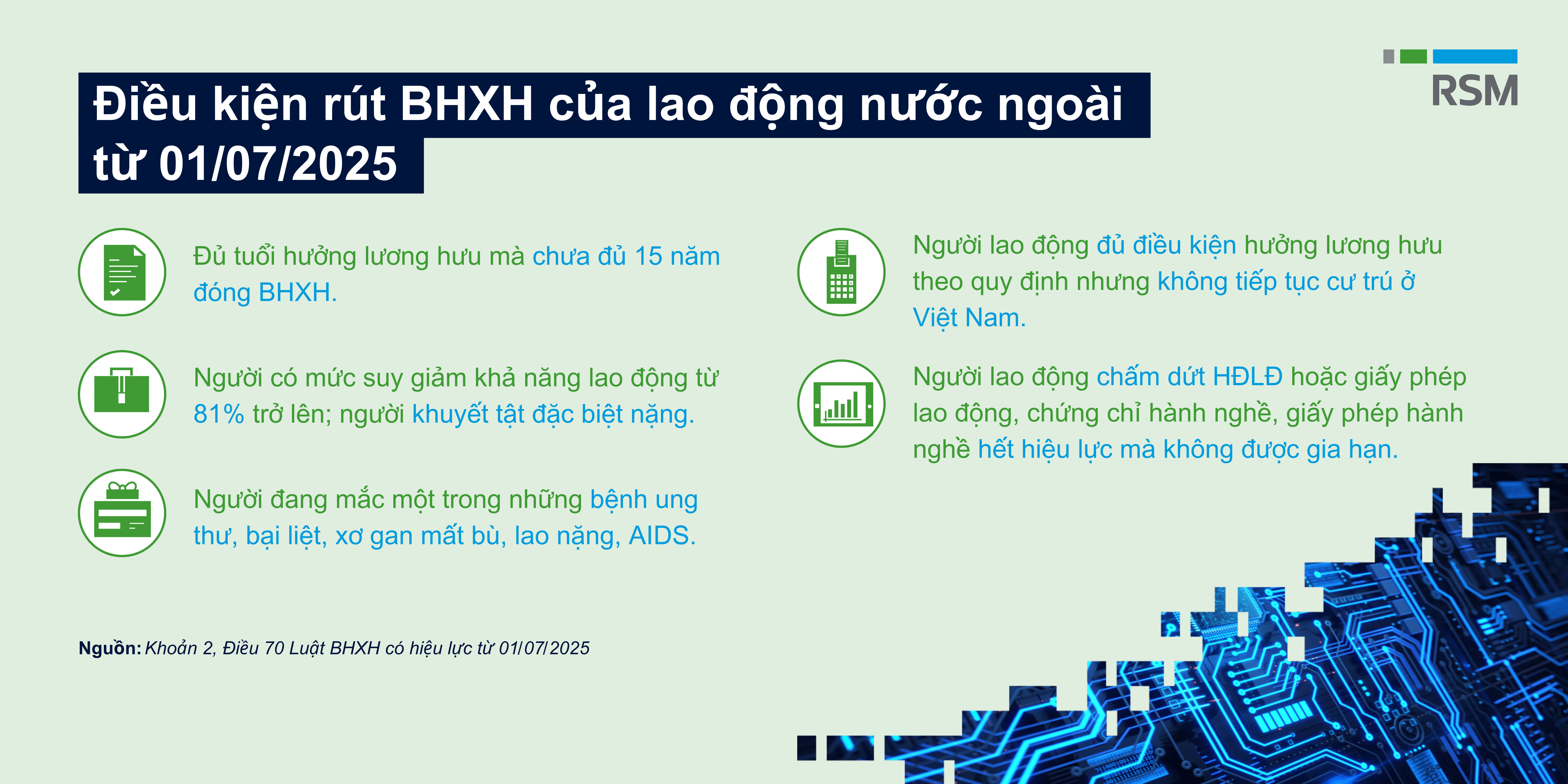 RSM

Điều kiện rút BHXH của lao động nước ngoài từ 01/07/2025

Đủ tuổi hưởng lương hưu mà chưa đủ 15 năm đóng BHXH.

Người có mức suy giảm khả năng lao động từ 81% trở lên; người khuyết tật đặc biệt nặng.

Người đang mắc một trong những bệnh ung thư, bại liệt, xơ gan mất bù, lao nặng, AIDS.

Người lao động đủ điều kiện hưởng lương hưu theo quy định nhưng không tiếp tục cư trú ở Việt Nam.

Người lao động chấm dứt HĐLĐ hoặc giấy phép lao động, chứng chỉ hành nghề, giấy phép hành nghề hết hiệu lực mà không được gia hạn.

Nguồn: Khoản 2, Điều 70 Luật BHXH có hiệu lực từ 01/07/2025