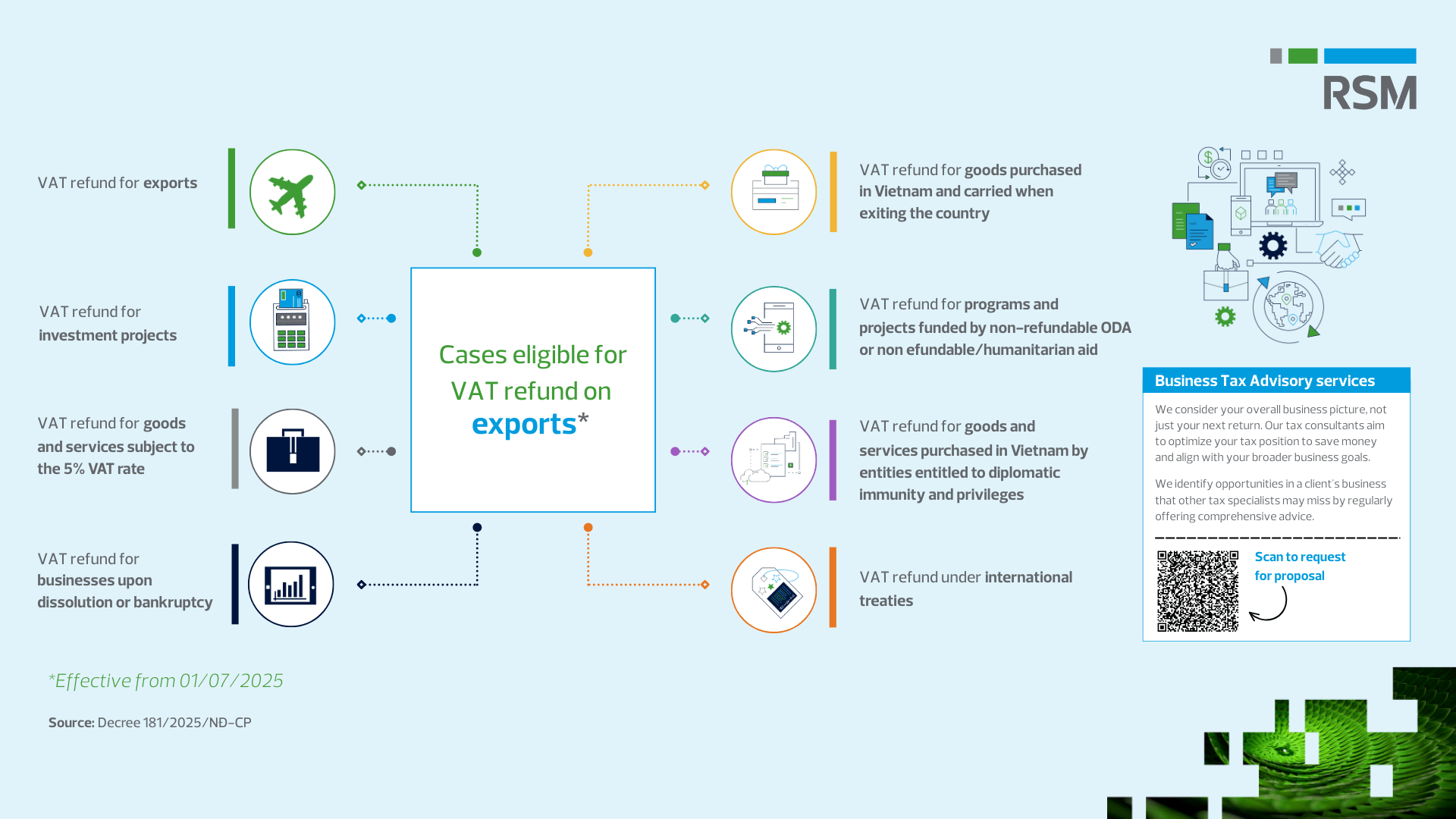 RSM

VAT refund for exports

VAT refund for investment projects

VAT refund for goods and services subject to the 5% VAT rate

VAT refund for businesses upon dissolution or bankruptcy

Cases eligible for VAT refund on exports*

VAT refund for goods purchased in Vietnam and carried when exiting the country

VAT refund for programs and projects funded by non-refundable ODA or non efundable/humanitarian aid

VAT refund for goods and services purchased in Vietnam by entities entitled to diplomatic immunity and privileges

VAT refund under international treaties

Business Tax Advisory services

We consider your overall business picture, not just your next return. Our tax consultants aim to optimize your tax position to save money and align with your broader business goals.

We identify opportunities in a client's business that other tax specialists may miss by regularly offering comprehensive advice.

Scan to request for proposal

*Effective from 01/07/2025

Source: Decree 181/2025/NĐ-CP