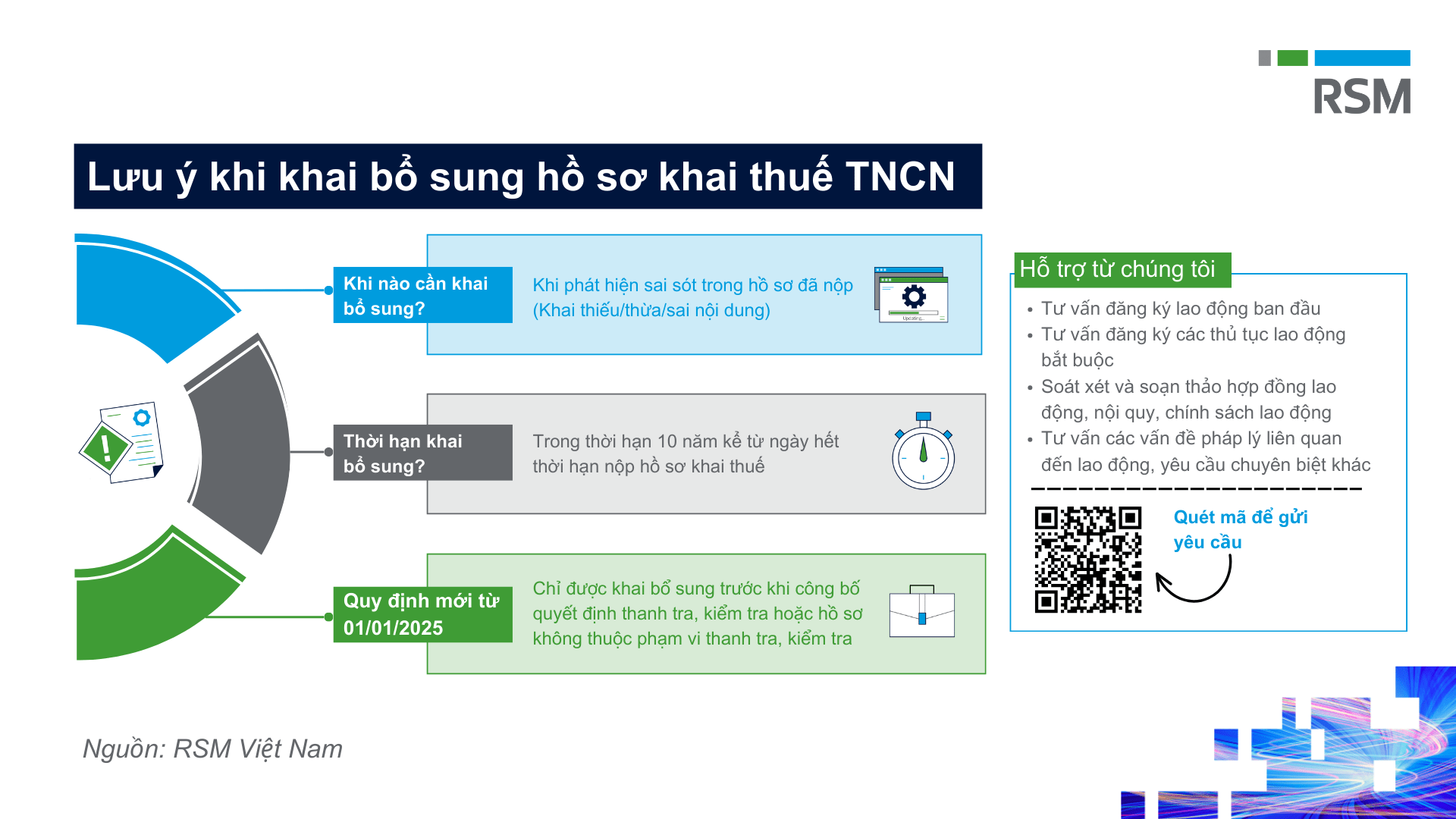 RSM

Lưu ý khi khai bổ sung hồ sơ khai thuế TNCN

Khi nào cần khai bổ sung?

Khi phát hiện sai sót trong hồ sơ đã nộp (Khai thiếu/thừa/sai nội dung)

Updating...

Thời hạn khai bổ sung?

Trong thời hạn 10 năm kể từ ngày hết thời hạn nộp hồ sơ khai thuế

Quy định mới từ 01/01/2025

Chỉ được khai bổ sung trước khi công bố quyết định thanh tra, kiểm tra hoặc hồ sơ không thuộc phạm vi thanh tra, kiểm tra

Hỗ trợ từ chúng tôi

• Tư vấn đăng ký lao động ban đầu
• Tư vấn đăng ký các thủ tục lao động bắt buộc
• Soát xét và soạn thảo hợp đồng lao động, nội quy, chính sách lao động
• Tư vấn các vấn đề pháp lý liên quan đến lao động, yêu cầu chuyên biệt khác

Quét mã để gửi yêu cầu

Nguồn: RSM Việt Nam