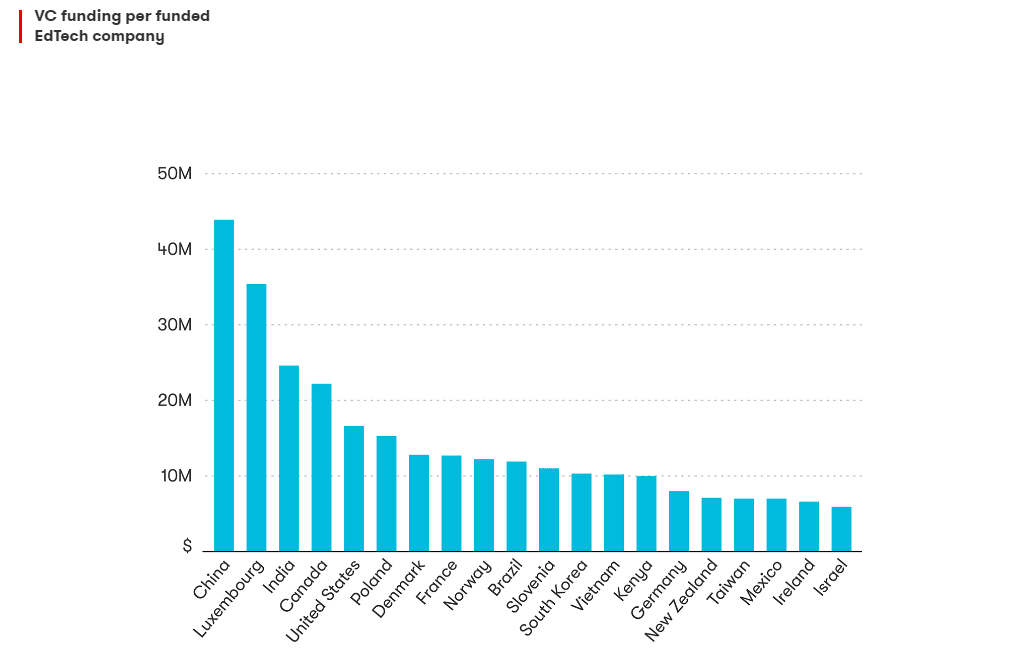 VC funding per funded EdTech company

50M
40M
30M
20M
10M
$

China
Luxembourg
India
Canada
United States
Poland
Denmark
France
Norway
Brazil
Slovenia
South Korea
Vietnam
Kenya
Germany
New Zealand
Taiwan
Mexico
Ireland
Israel