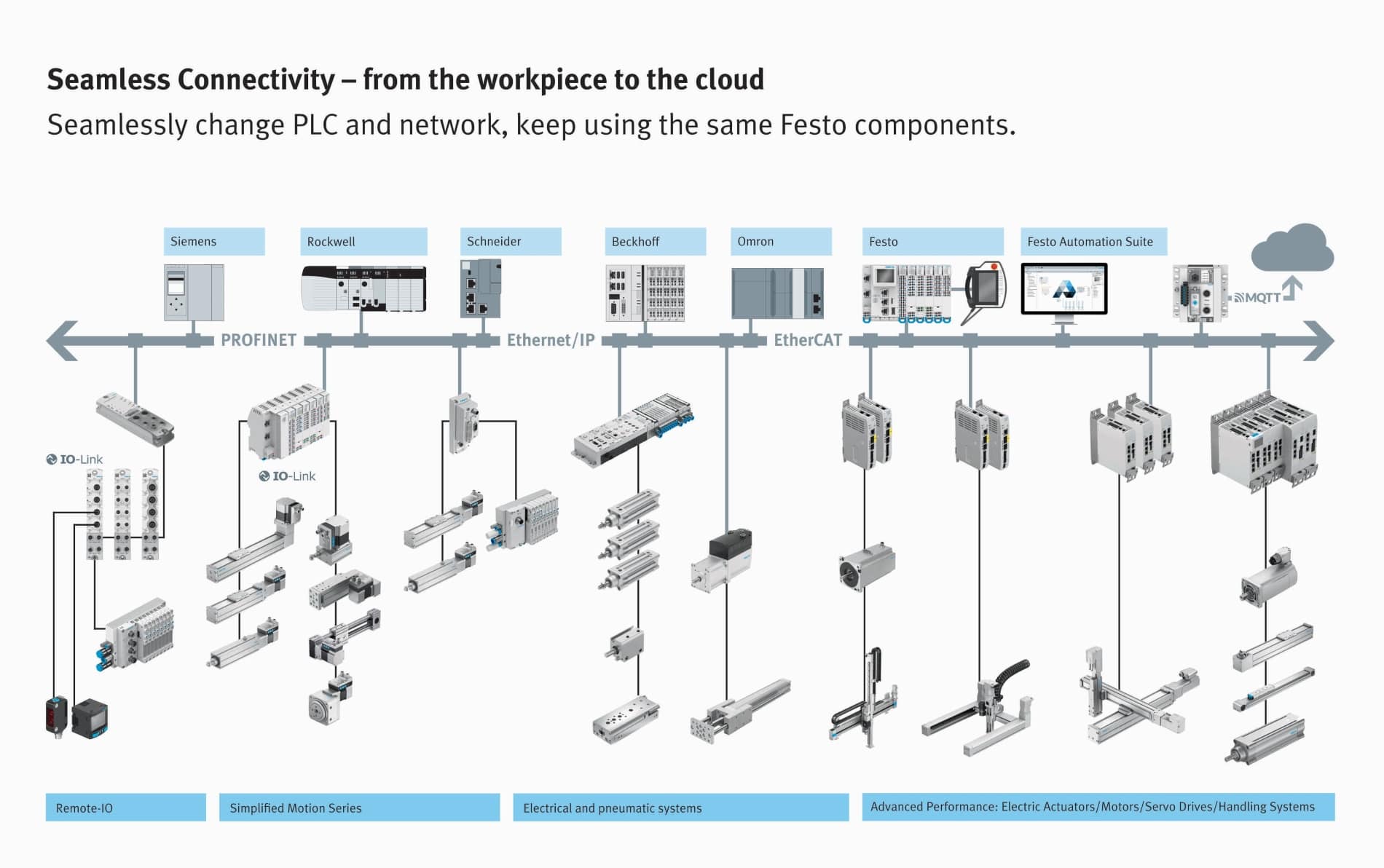 Seamless Connectivity – from the workpiece to the cloud

Seamlessly change PLC and network, keep using the same Festo components.

Siemens

Rockwell

Schneider

Beckhoff

Omron

Festo

Festo Automation Suite

MQTT

PROFINET

Ethernet/IP

EtherCAT

IO-Link

IO-Link

Remote-IO

Simplified Motion Series

Electrical and pneumatic systems

Advanced Performance: Electric Actuators/Motors/Servo Drives/Handling Systems