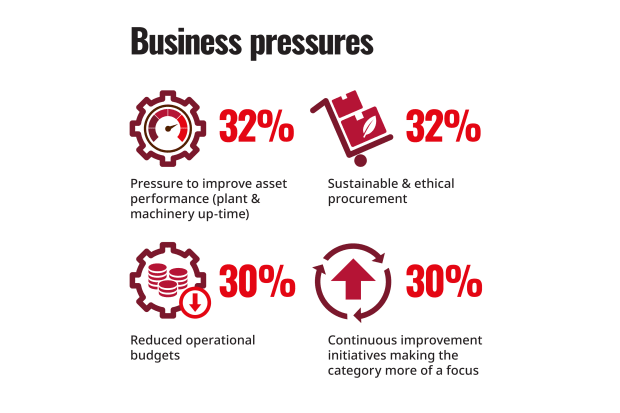 Business pressures

32%

Pressure to improve asset performance (plant & machinery up-time)

32%

Sustainable & ethical procurement

30%

Reduced operational budgets

30%

Continuous improvement initiatives making the category more of a focus