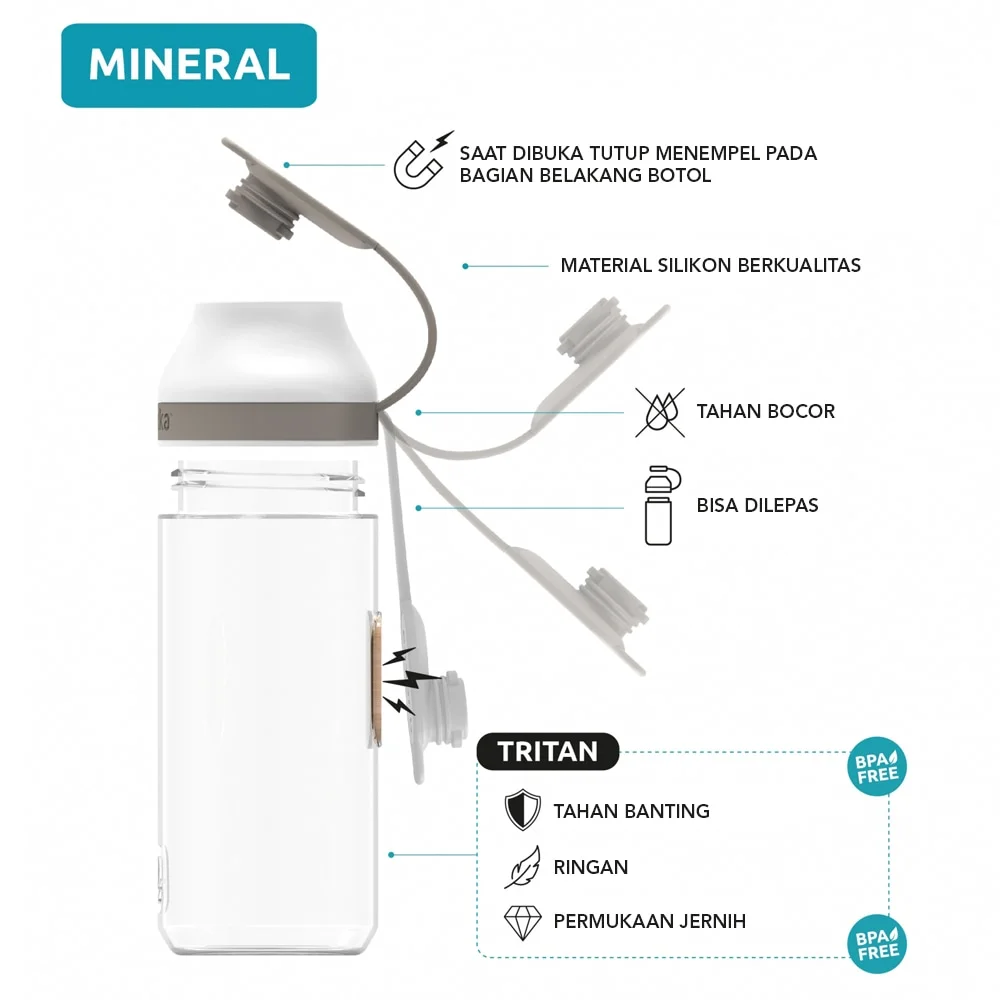 MINERAL

SAAT DIBUKA TUTUP MENEMPEL PADA BAGIAN BELAKANG BOTOL

MATERIAL SILIKON BERKUALITAS

TAHAN BOCOR

BISA DILEPAS

TRITAN

BPA FREE

TAHAN BANTING

RINGAN

PERMUKAAN JERNIH

BPA FREE