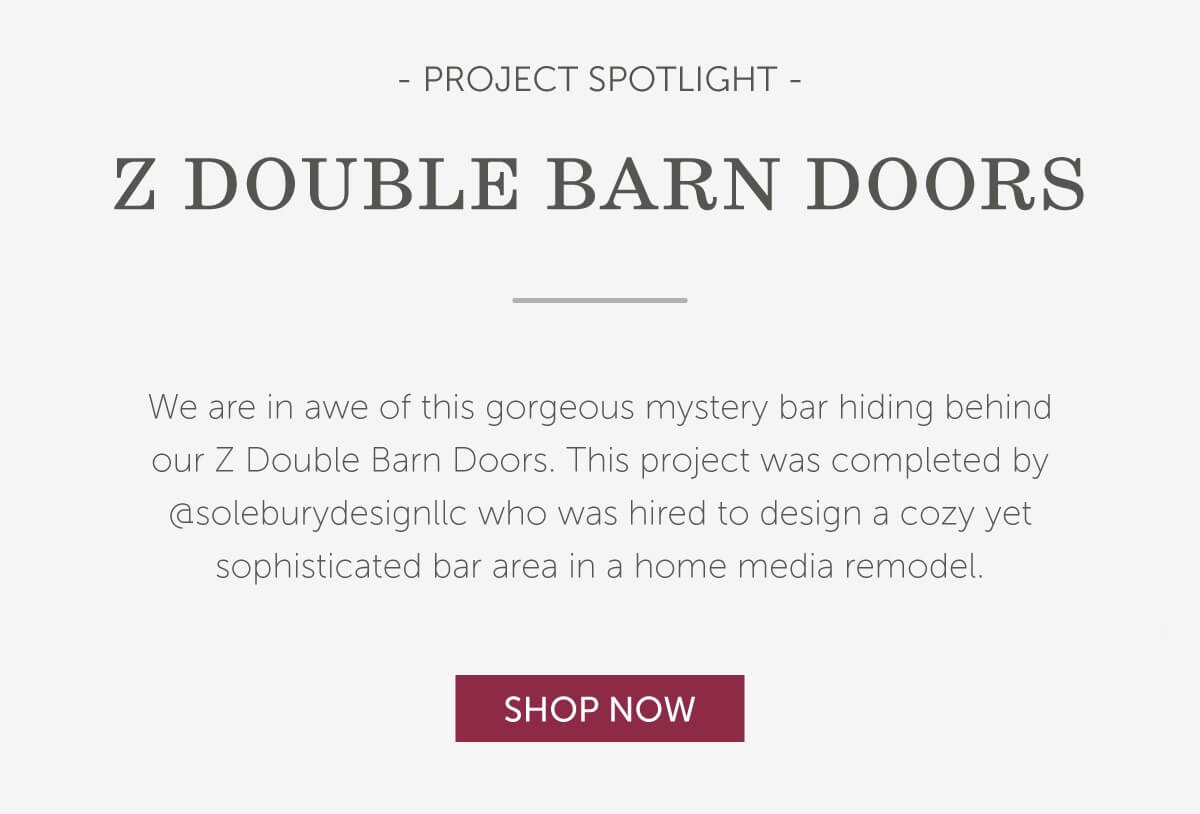 - PROJECT SPOTLIGHT -

Z DOUBLE BARN DOORS

We are in awe of this gorgeous mystery bar hiding behind our Z Double Barn Doors. This project was completed by @soleburydesignllc who was hired to design a cozy yet sophisticated bar area in a home media remodel.

SHOP NOW