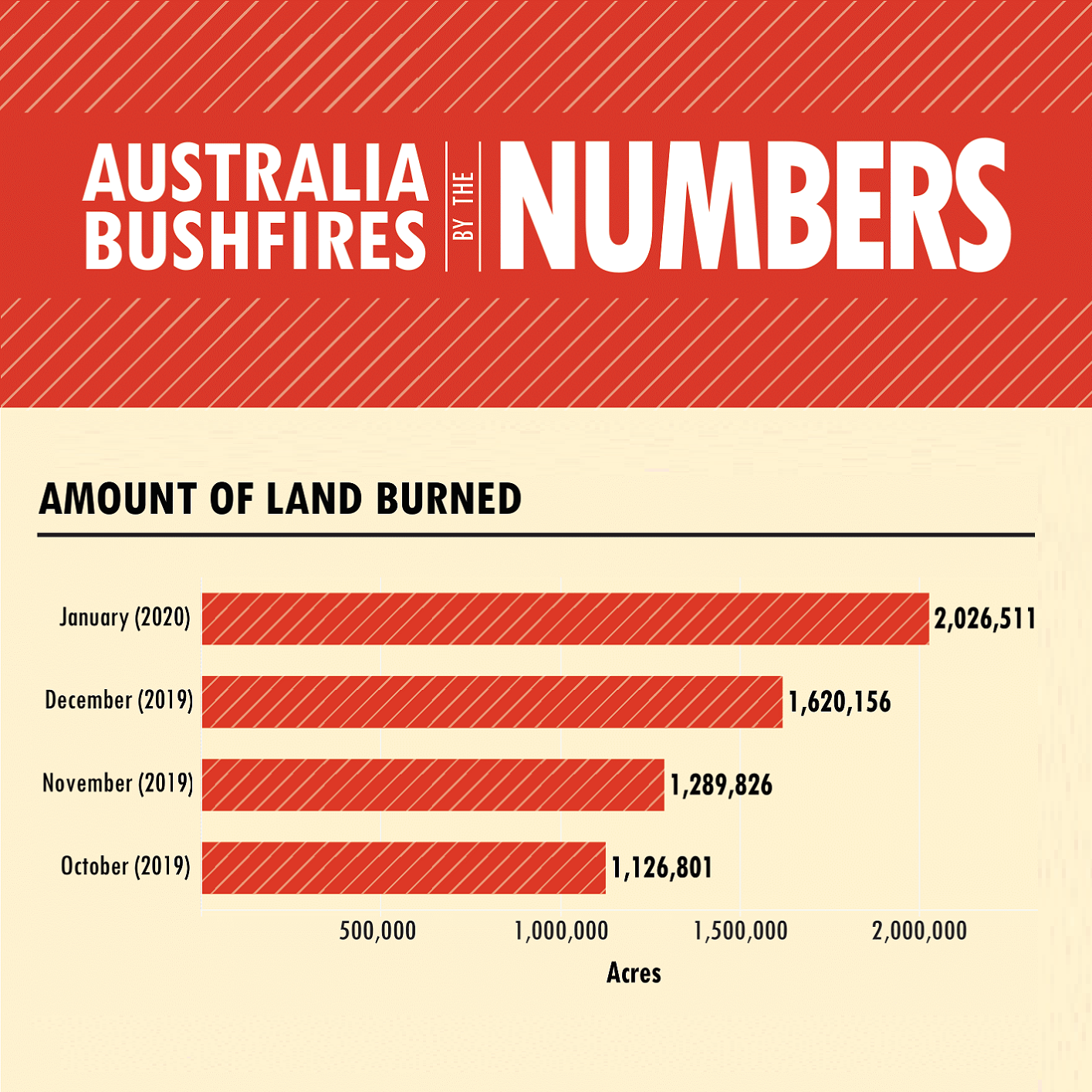 AUSTRALIA BUSHFIRES BY THE NUMBERS

AMOUNT OF LAND BURNED

January (2020) 2,026,511
December (2019) 1,620,156
November (2019) 1,289,826
October (2019) 1,126,801

500,000 1,000,000 1,500,000 2,000,000
Acres