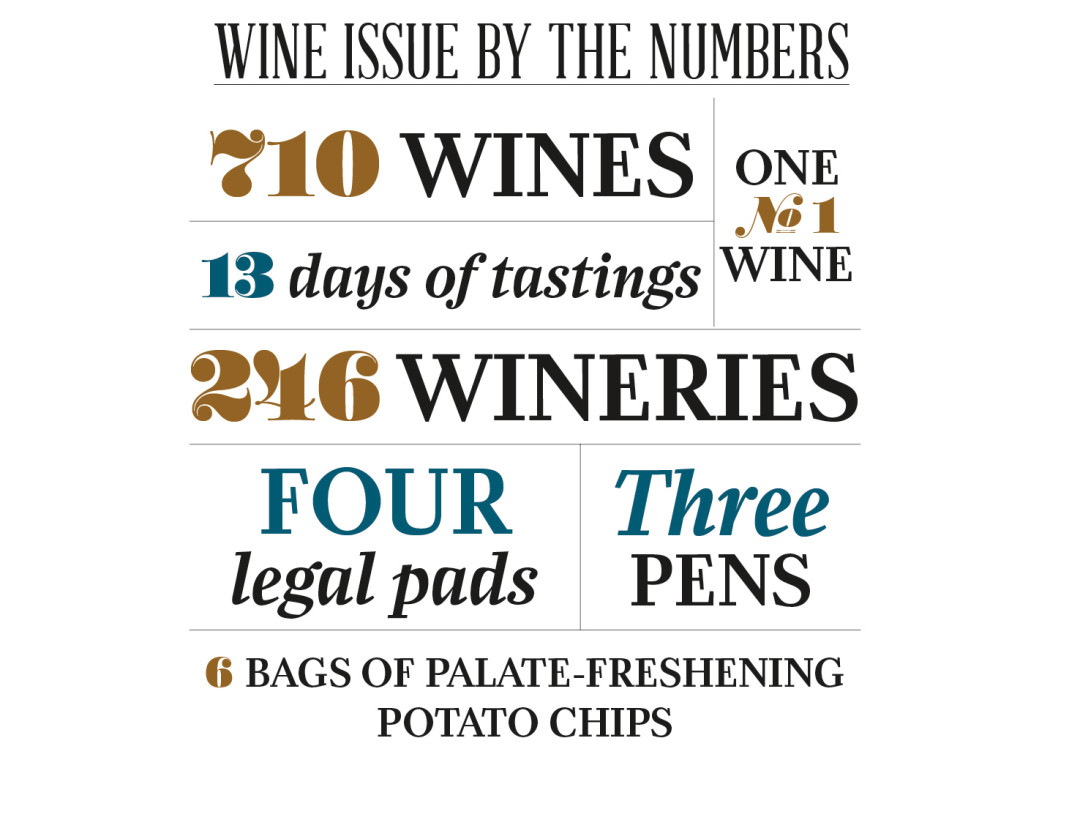 WINE ISSUE BY THE NUMBERS

710 WINES

13 days of tastings

ONE
№ 1
WINE

246 WINERIES

FOUR
legal pads

Three
PENS

6 BAGS OF PALATE-FRESHENING POTATO CHIPS