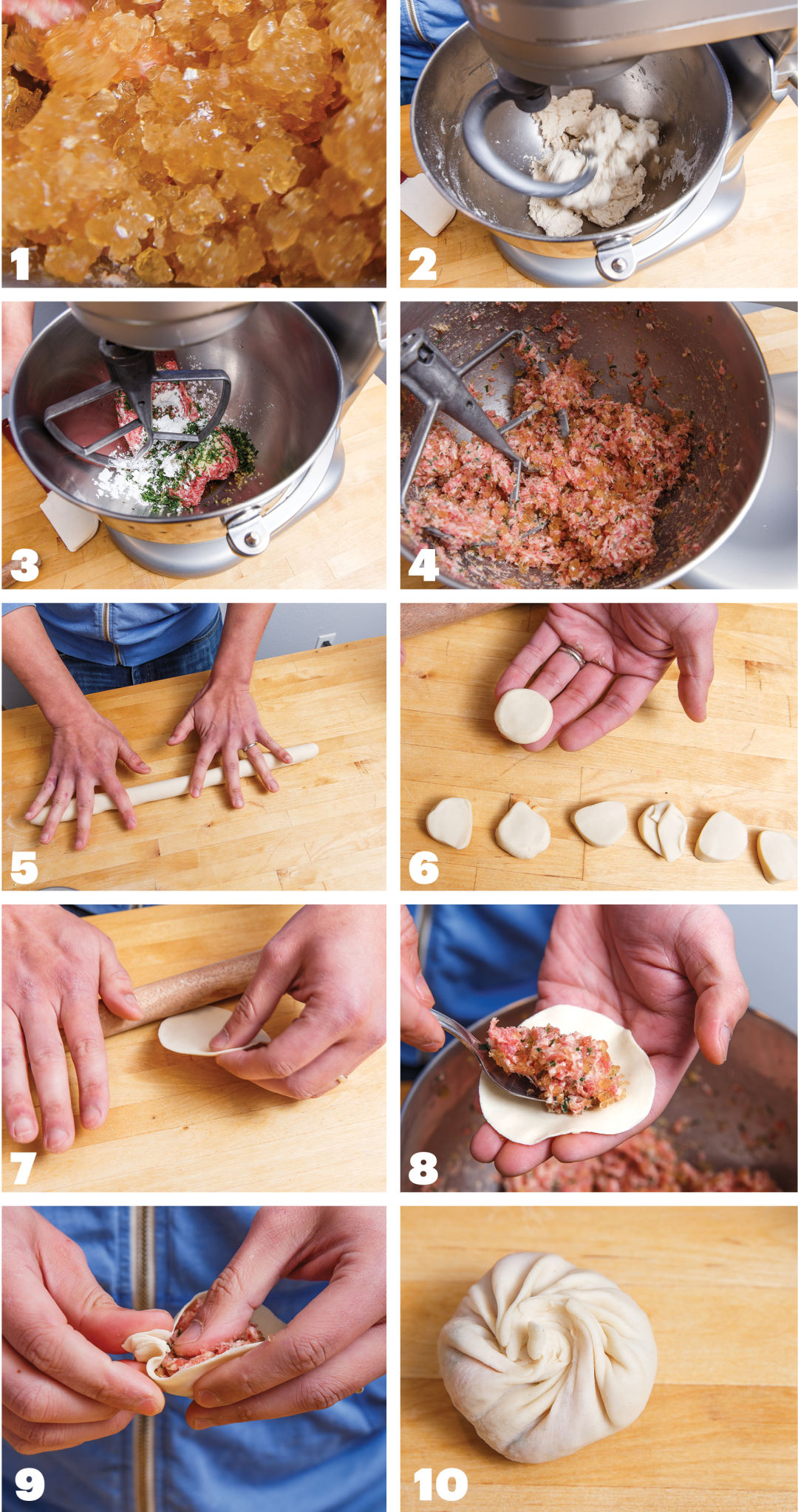 1
2
3
4
5
6
7
8
9
10