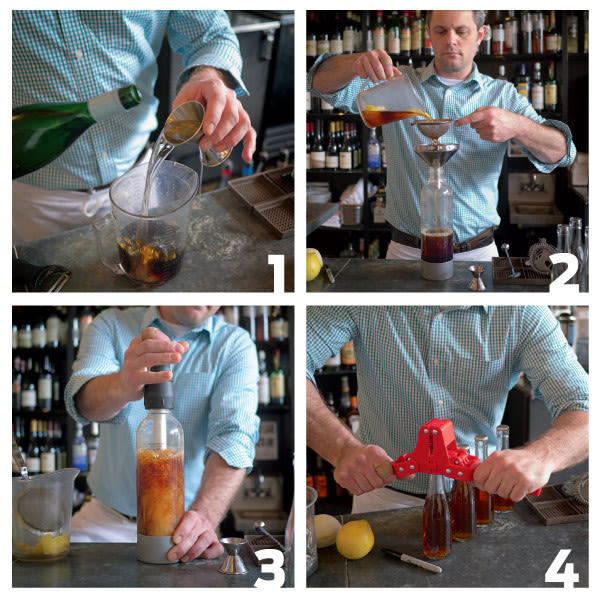 1

2

3

4