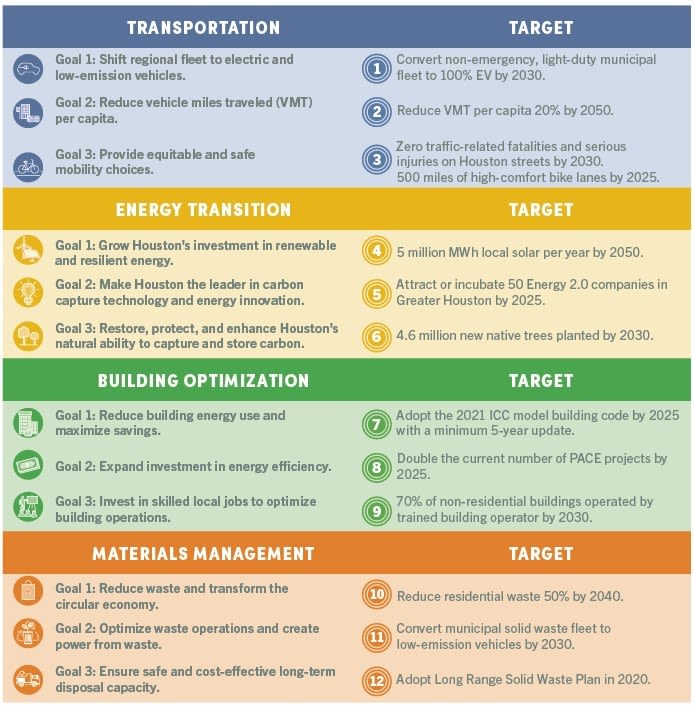 | TRANSPORTATION | TARGET |
|---|---|
| Goal 1: Shift regional fleet to electric and low-emission vehicles. | 1 Convert non-emergency, light-duty municipal fleet to 100% EV by 2030. |
| Goal 2: Reduce vehicle miles traveled (VMT) per capita. | 2 Reduce VMT per capita 20% by 2050. |
| Goal 3: Provide equitable and safe mobility choices. | 3 Zero traffic-related fatalities and serious injuries on Houston streets by 2030. 500 miles of high-comfort bike lanes by 2025. |

| ENERGY TRANSITION | TARGET |
|---|---|
| Goal 1: Grow Houston's investment in renewable and resilient energy. | 4 5 million MWh local solar per year by 2050. |
| Goal 2: Make Houston the leader in carbon capture technology and energy innovation. | 5 Attract or incubate 50 Energy 2.0 companies in Greater Houston by 2025. |
| Goal 3: Restore, protect, and enhance Houston's natural ability to capture and store carbon. | 6 4.6 million new native trees planted by 2030. |

| BUILDING OPTIMIZATION | TARGET |
|---|---|
| Goal 1: Reduce building energy use and maximize savings. | 7 Adopt the 2021 ICC model building code by 2025 with a minimum 5-year update. |
| Goal 2: Expand investment in energy efficiency. | 8 Double the current number of PACE projects by 2025. |
| Goal 3: Invest in skilled local jobs to optimize building operations. | 9 70% of non-residential buildings operated by trained building operator by 2030. |

| MATERIALS MANAGEMENT | TARGET |
|---|---|
| Goal 1: Reduce waste and transform the circular economy. | 10 Reduce residential waste 50% by 2040. |
| Goal 2: Optimize waste operations and create power from waste. | 11 Convert municipal solid waste fleet to low-emission vehicles by 2030. |
| Goal 3: Ensure safe and cost-effective long-term disposal capacity. | 12 Adopt Long Range Solid Waste Plan in 2020. |