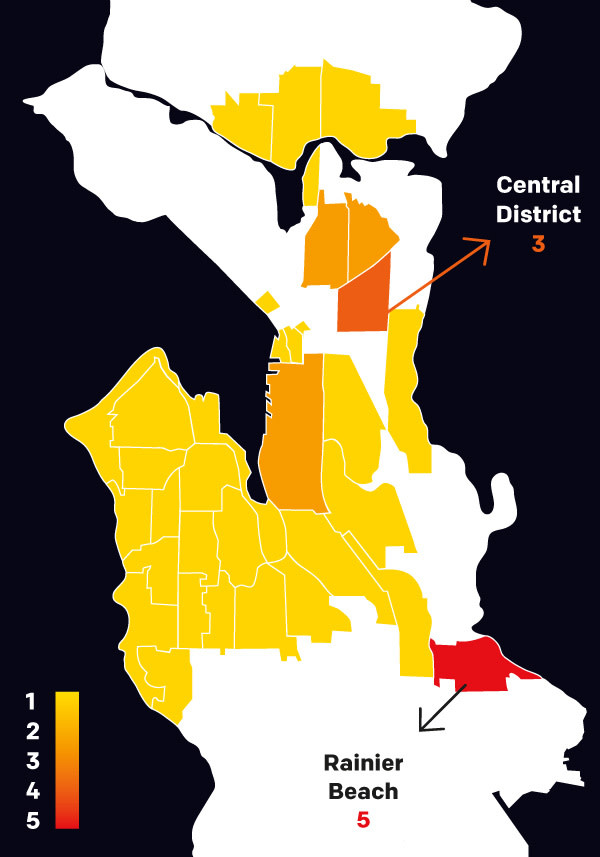 Central District
3

1
2
3
4
5

Rainier Beach
5