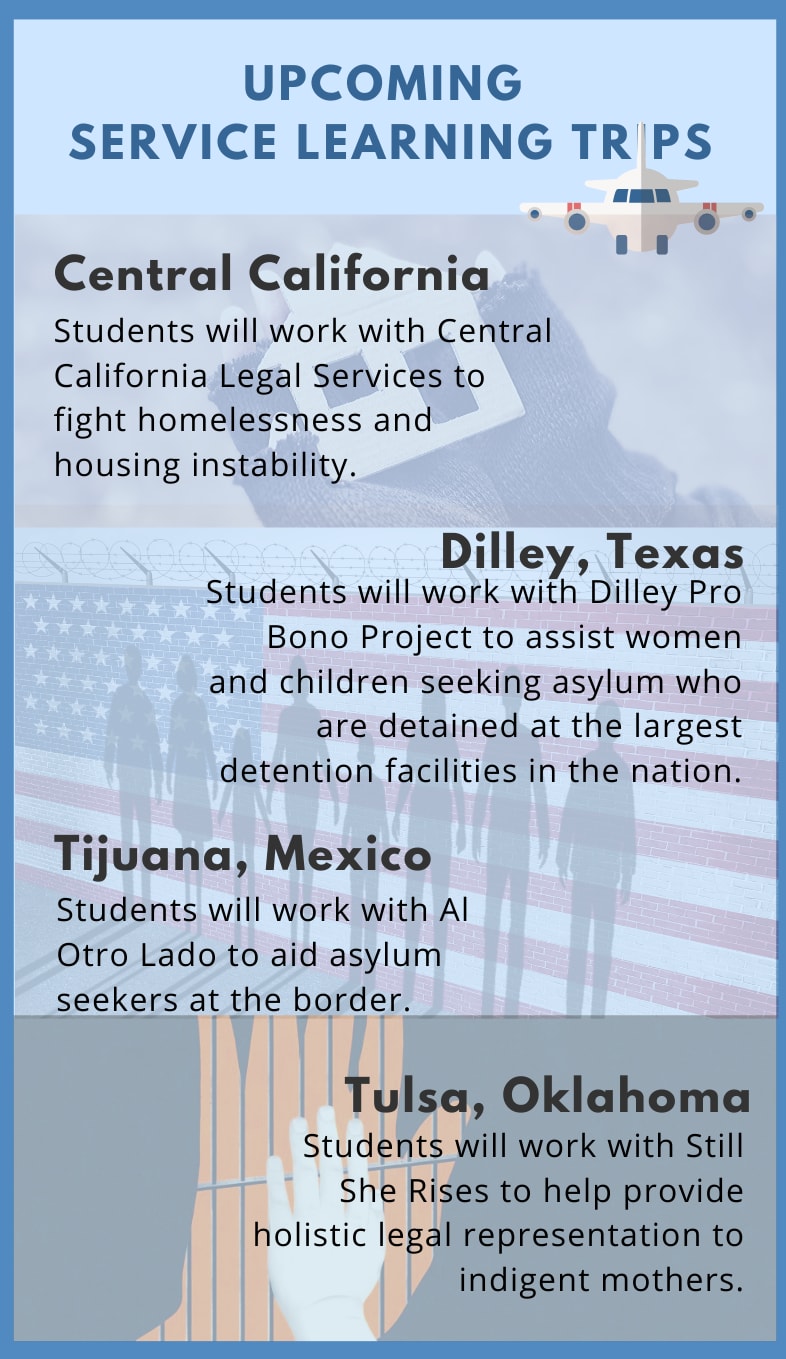 UPCOMING
SERVICE LEARNING TRIPS

Central California
Students will work with Central California Legal Services to fight homelessness and housing instability.

Dilley, Texas
Students will work with Dilley Pro Bono Project to assist women and children seeking asylum who are detained at the largest detention facilities in the nation.

Tijuana, Mexico
Students will work with Al Otro Lado to aid asylum seekers at the border.

Tulsa, Oklahoma
Students will work with Still She Rises to help provide holistic legal representation to indigent mothers.