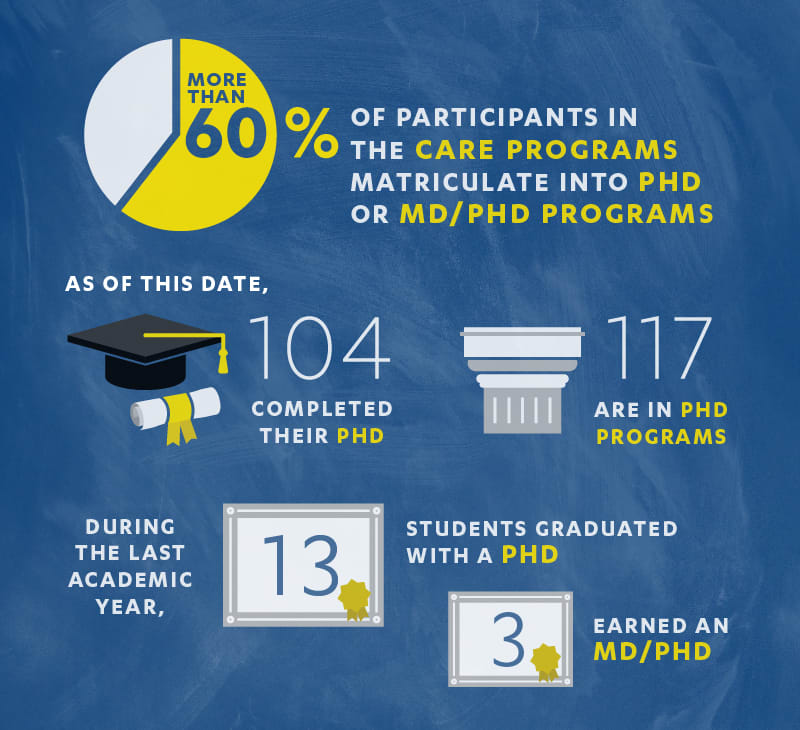 MORE THAN 60%

OF PARTICIPANTS IN THE CARE PROGRAMS MATRICULATE INTO PHD OR MD/PHD PROGRAMS

AS OF THIS DATE,

104
COMPLETED THEIR PHD

117
ARE IN PHD PROGRAMS

DURING THE LAST ACADEMIC YEAR,

13
STUDENTS GRADUATED WITH A PHD

3
EARNED AN MD/PHD