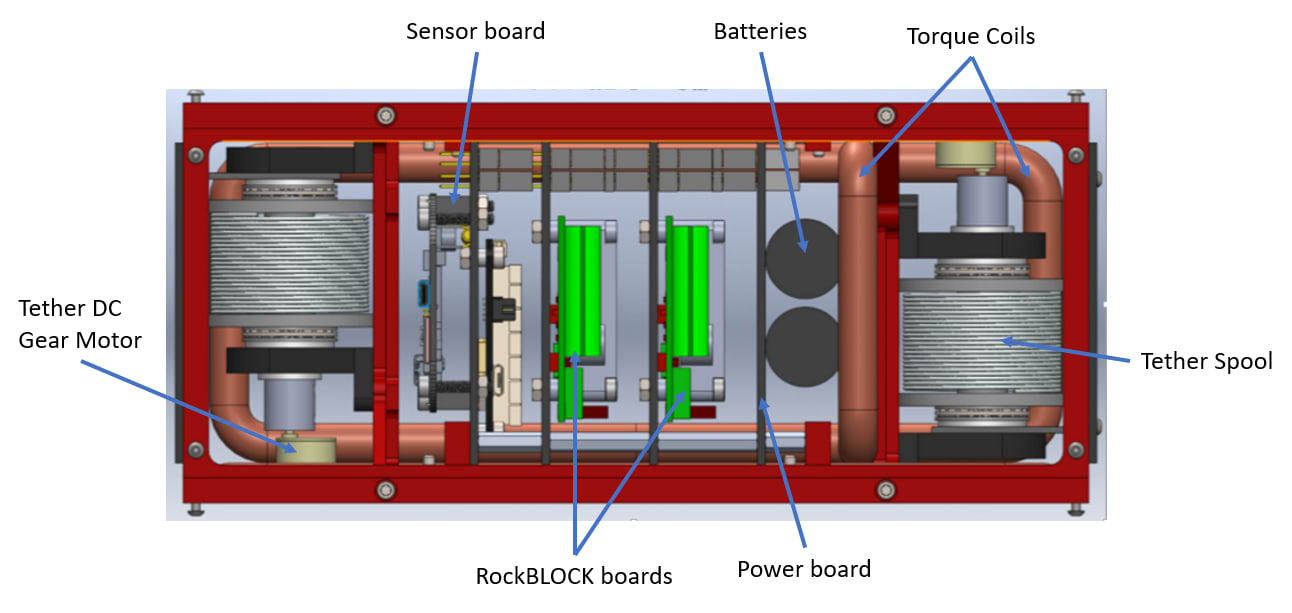 Sensor board
Batteries
Torque Coils
Tether DC Gear Motor
Tether Spool
RockBLOCK boards
Power board