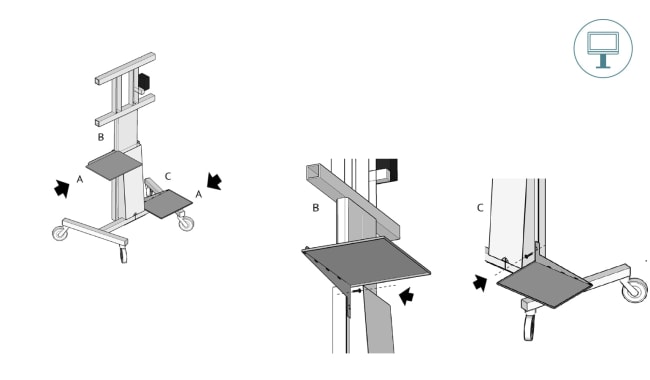 B

A

C

A

B

C