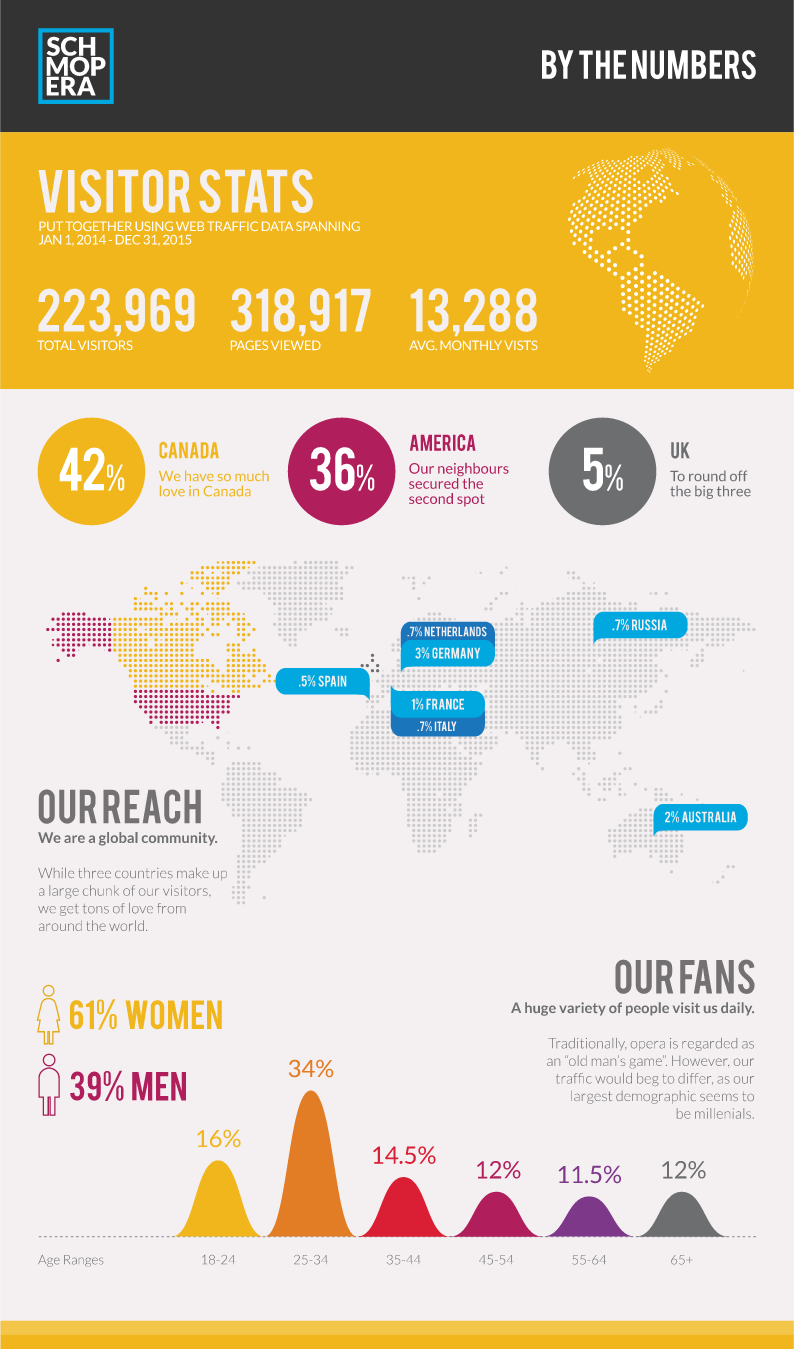 SCH MOP ERA

BY THE NUMBERS

VISITOR STATS

PUT TOGETHER USING WEB TRAFFIC DATA SPANNING JAN 1, 2014 - DEC 31, 2015

223,969
TOTAL VISITORS

318,917
PAGES VIEWED

13,288
AVG. MONTHLY VISTS

42%
CANADA
We have so much love in Canada

36%
AMERICA
Our neighbours secured the second spot

5%
UK
To round off the big three

.7% NETHERLANDS
3% GERMANY
.7% RUSSIA
.5% SPAIN
1% FRANCE
.7% ITALY
2% AUSTRALIA

OUR REACH
We are a global community.

While three countries make up a large chunk of our visitors, we get tons of love from around the world.

OUR FANS
A huge variety of people visit us daily.

Traditionally, opera is regarded as an "old man's game". However, our traffic would beg to differ, as our largest demographic seems to be millenials.

61% WOMEN
39% MEN

16%
34%
14.5%
12%
11.5%
12%

Age Ranges
18-24
25-34
35-44
45-54
55-64
65+