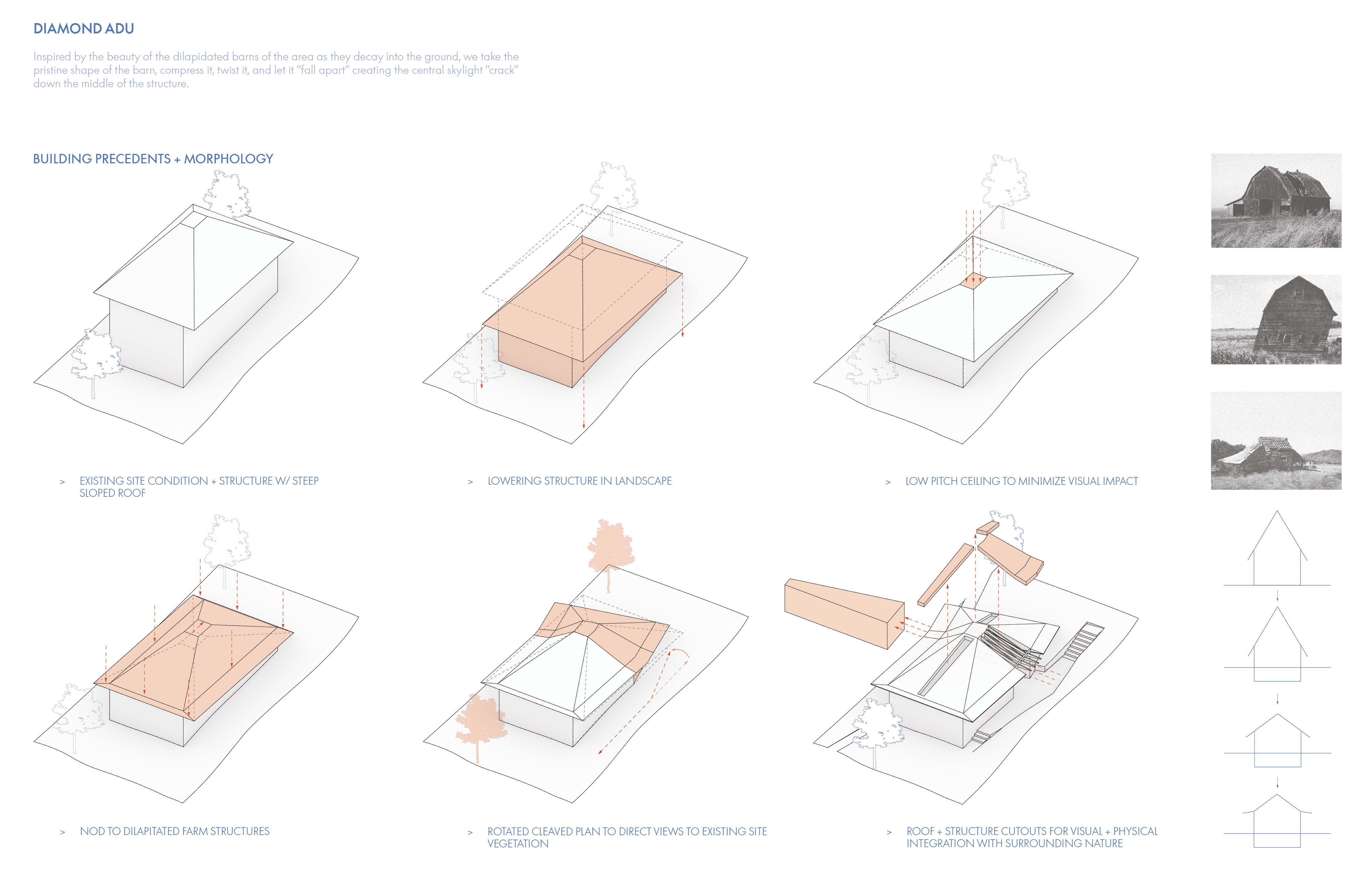 DIAMOND ADU

Inspired by the beauty of the dilapidated barns of the area as they decay into the ground, we take the pristine shape of the barn, compress it, twist it, and let it "fall apart" creating the central skylight "crack" down the middle of the structure.

BUILDING PRECEDENTS + MORPHOLOGY

> EXISTING SITE CONDITION + STRUCTURE W/ STEEP SLOPED ROOF

> LOWERING STRUCTURE IN LANDSCAPE

> LOW PITCH CEILING TO MINIMIZE VISUAL IMPACT

> NOD TO DILAPITATED FARM STRUCTURES

> ROTATED CLEAVED PLAN TO DIRECT VIEWS TO EXISTING SITE VEGETATION

> ROOF + STRUCTURE CUTOUTS FOR VISUAL + PHYSICAL INTEGRATION WITH SURROUNDING NATURE